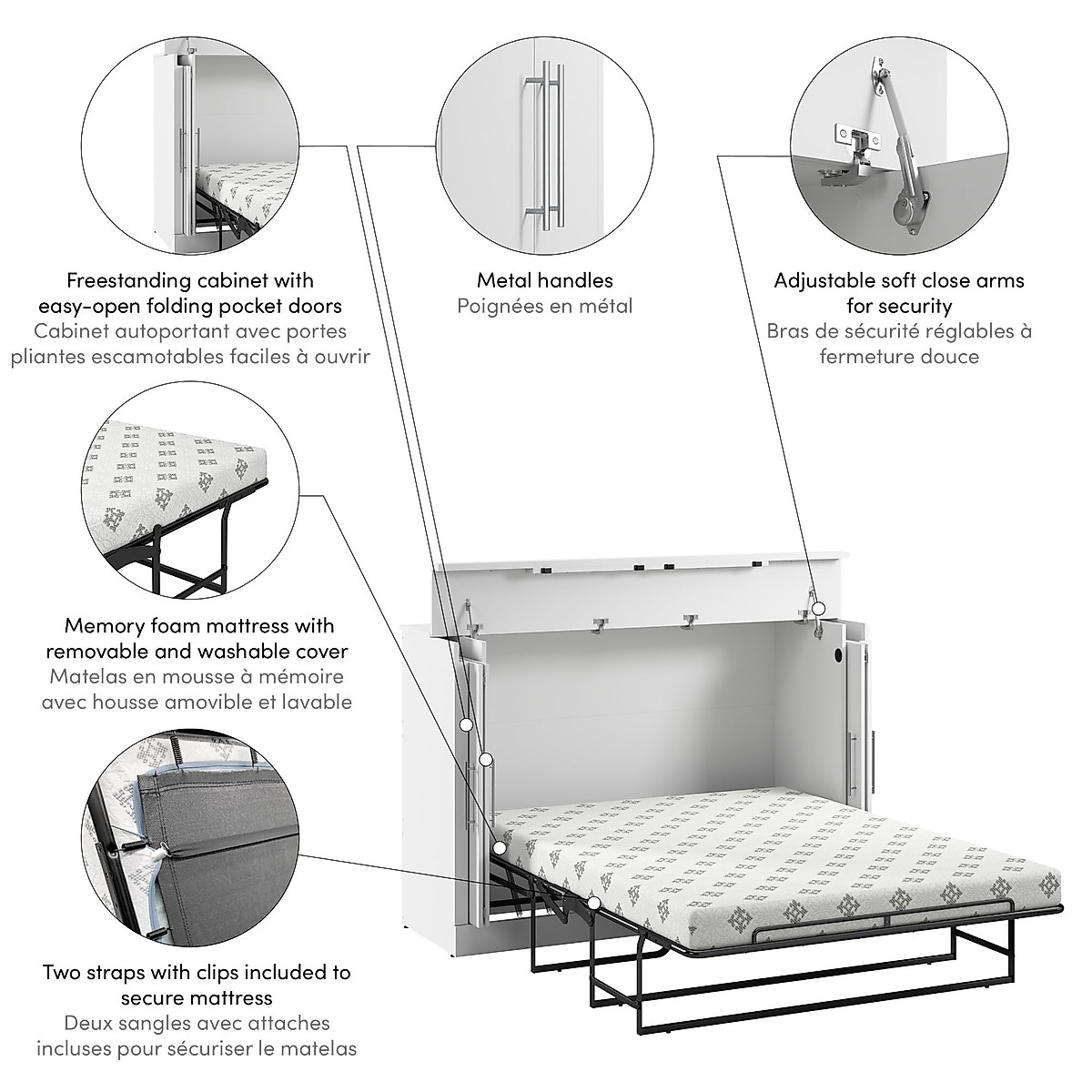 Freestanding cabinet with easy-open folding pocket doors
Cabinet autoportant avec portes pliantes escamotables faciles à ouvrir

Metal handles
Poignées en métal

Adjustable soft close arms for security
Bras de sécurité réglables à fermeture douce

Memory foam mattress with removable and washable cover
Matelas en mousse à mémoire avec housse amovible et lavable

Two straps with clips included to secure mattress
Deux sangles avec attaches incluses pour sécuriser le matelas