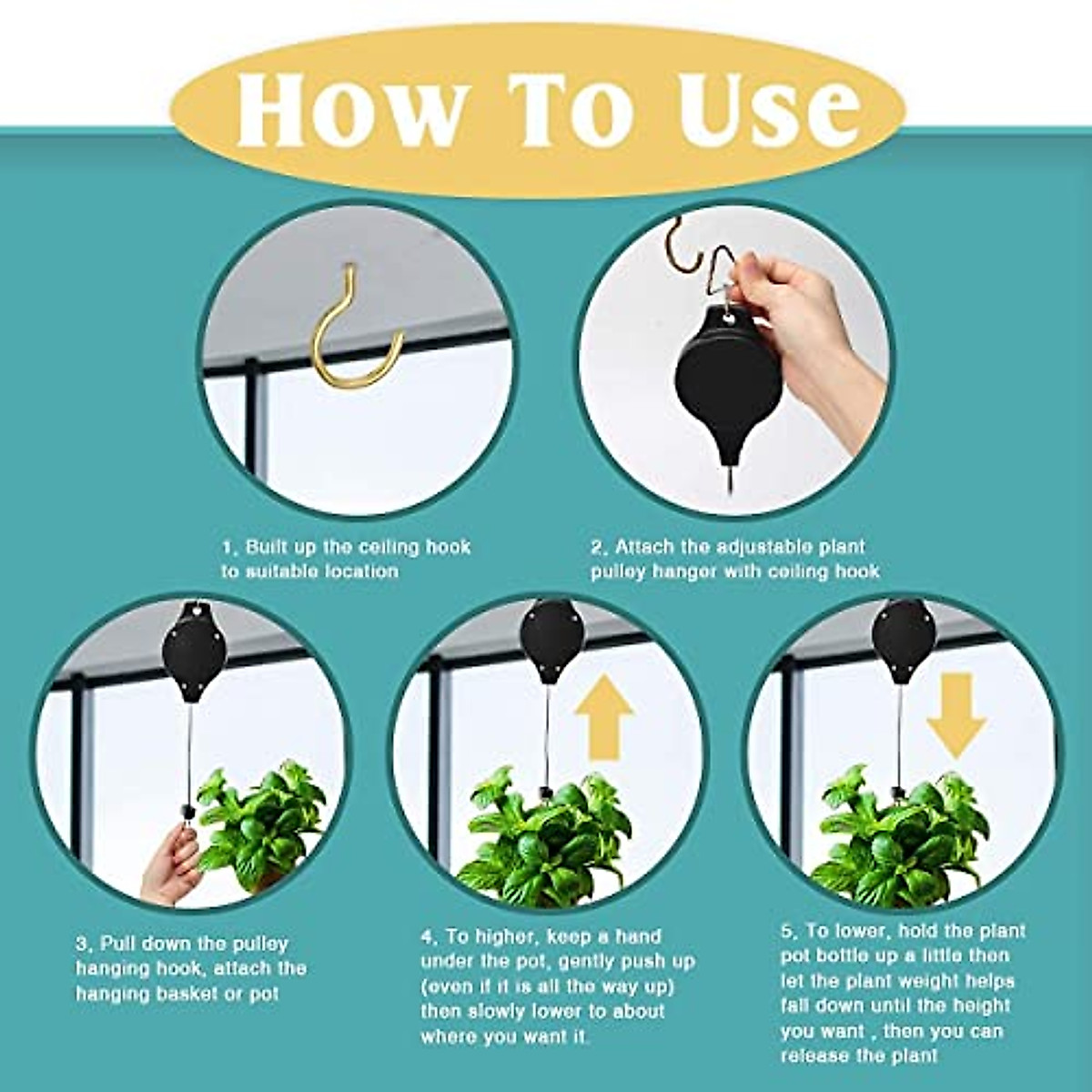 How To Use

1, Built up the ceiling hook to suitable location

2, Attach the adjustable plant pulley hanger with ceiling hook

3, Pull down the pulley hanging hook, attach the hanging basket or pot

4, To higher, keep a hand under the pot, gently push up (even if it is all the way up) then slowly lower to about where you want it.

5, To lower, hold the plant pot bottle up a little then let the plant weight helps fall down until the height you want , then you can release the plant