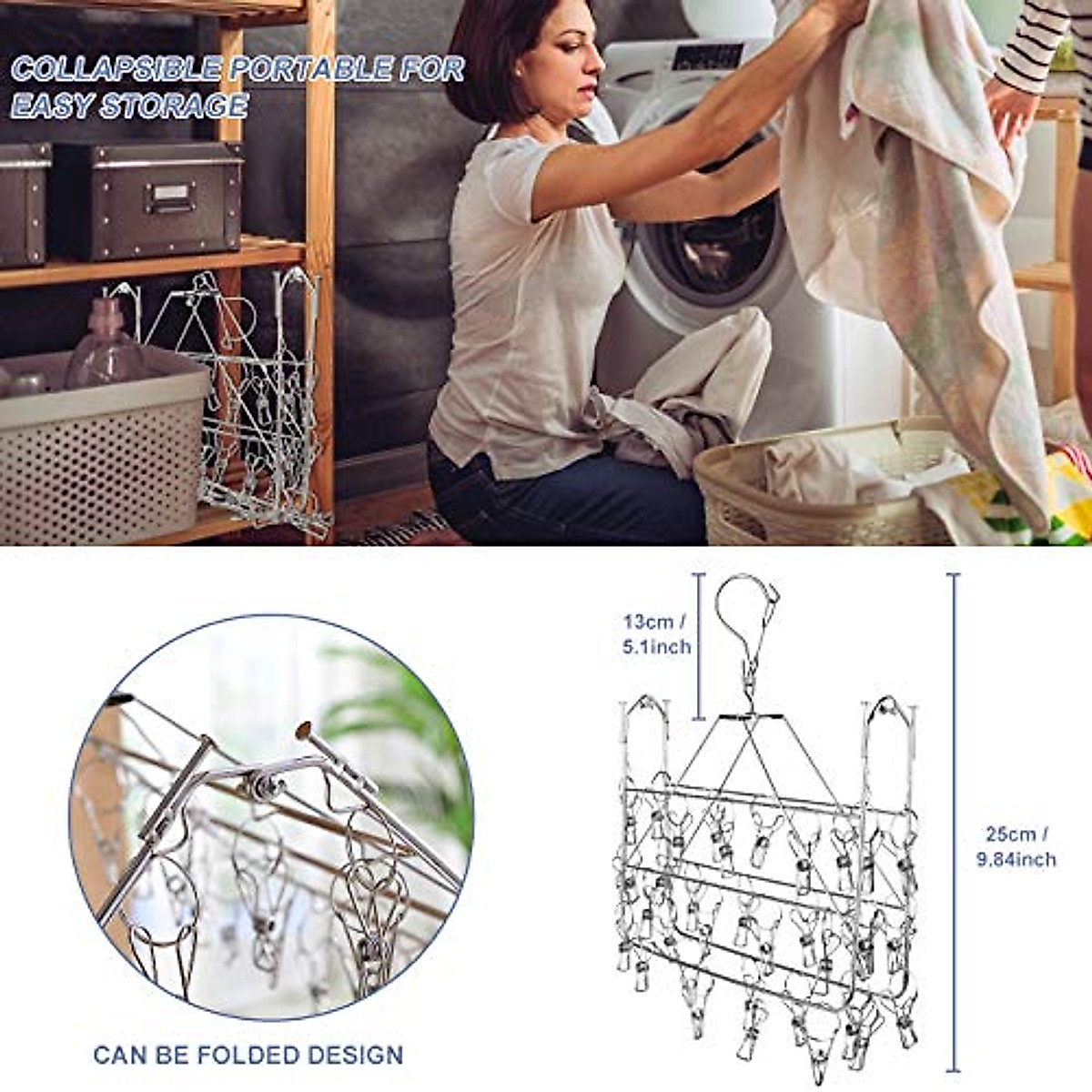 COLLAPSIBLE PORTABLE FOR EASY STORAGE

13cm / 5.1inch

25cm / 9.84inch

CAN BE FOLDED DESIGN