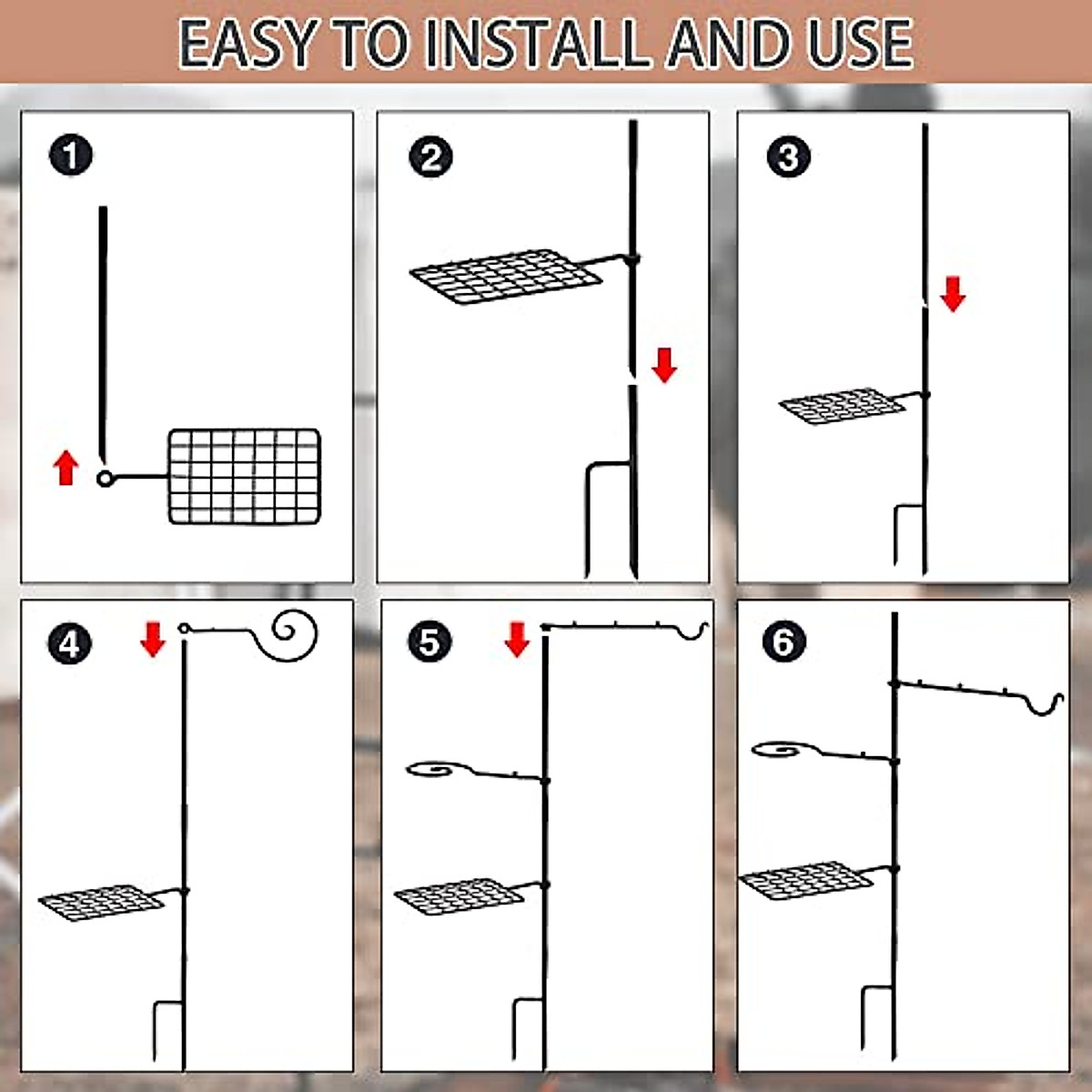 EASY TO INSTALL AND USE

1

2

3

4

5

6