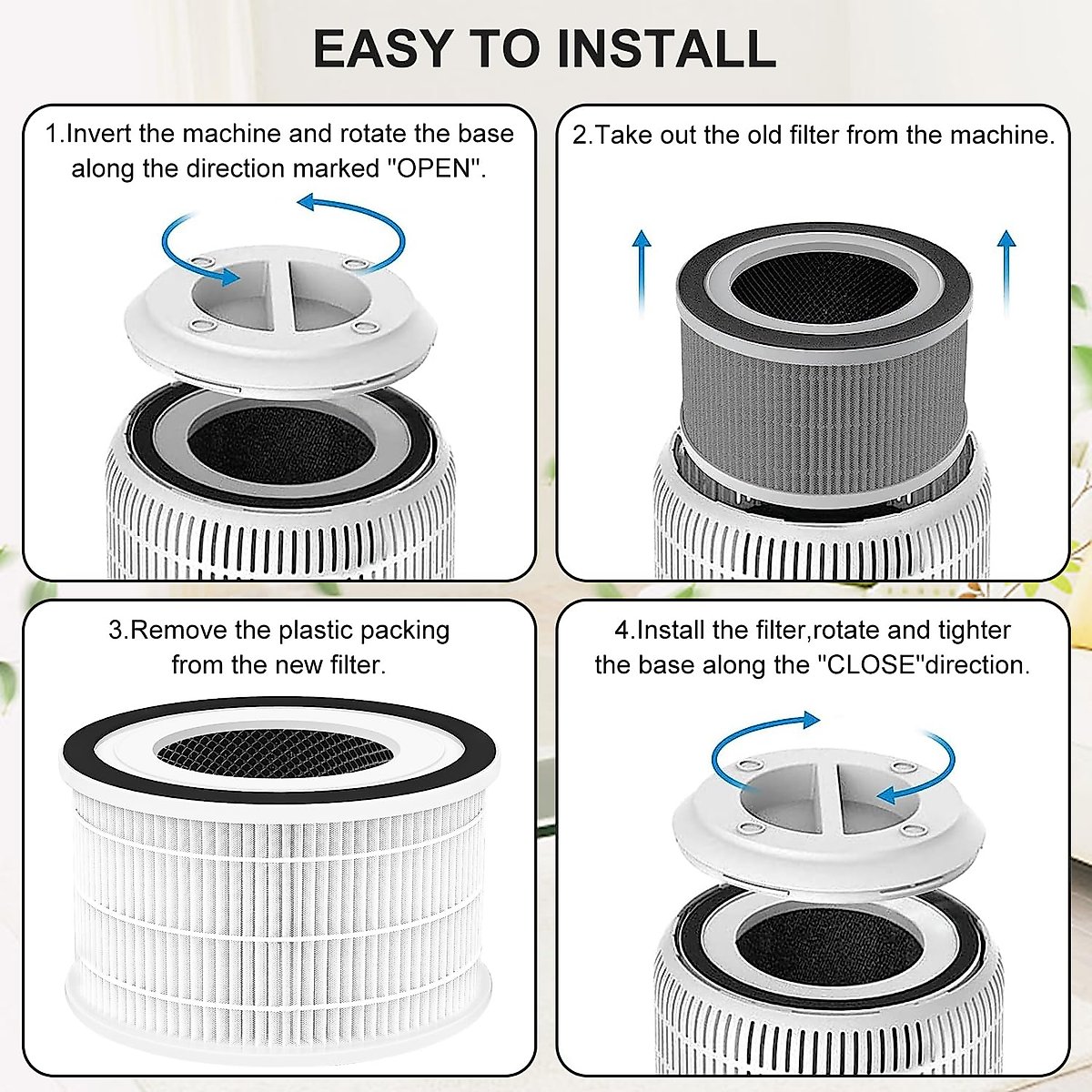 EASY TO INSTALL

1.Invert the machine and rotate the base along the direction marked "OPEN".

2.Take out the old filter from the machine.

3.Remove the plastic packing from the new filter.

4.Install the filter,rotate and tighter the base along the "CLOSE"direction.