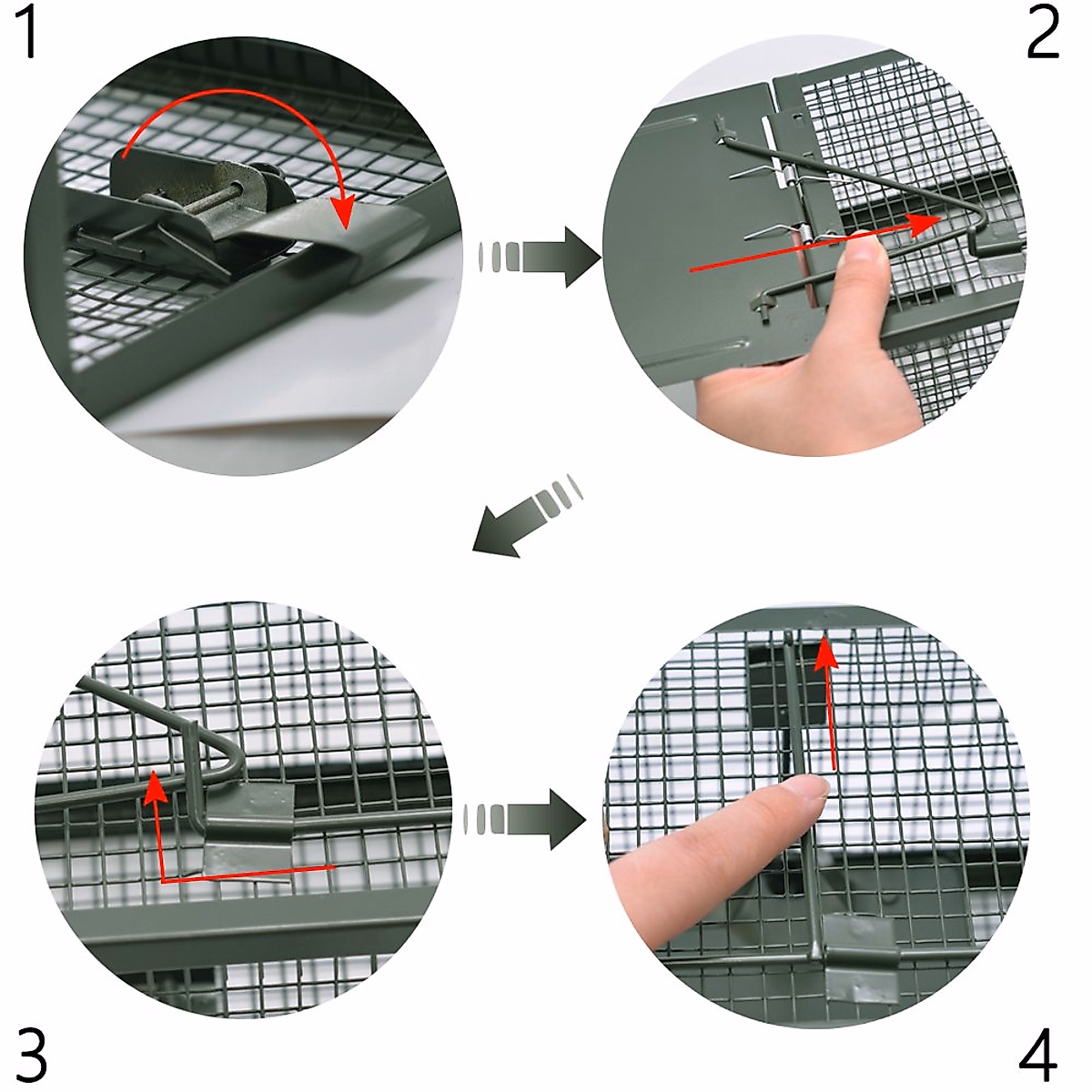 1

2

3

4