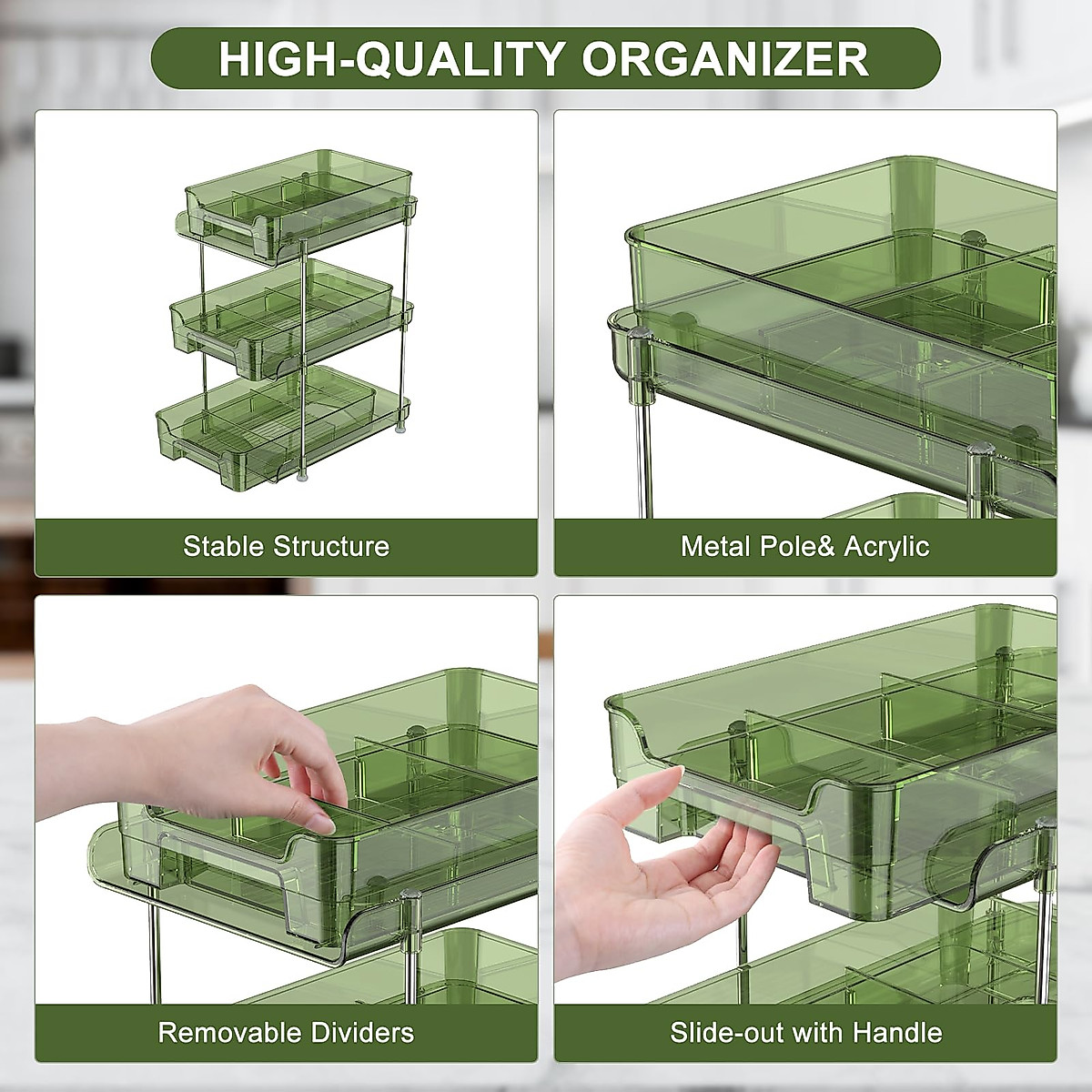 HIGH-QUALITY ORGANIZER

Stable Structure

Metal Pole& Acrylic

Removable Dividers

Slide-out with Handle