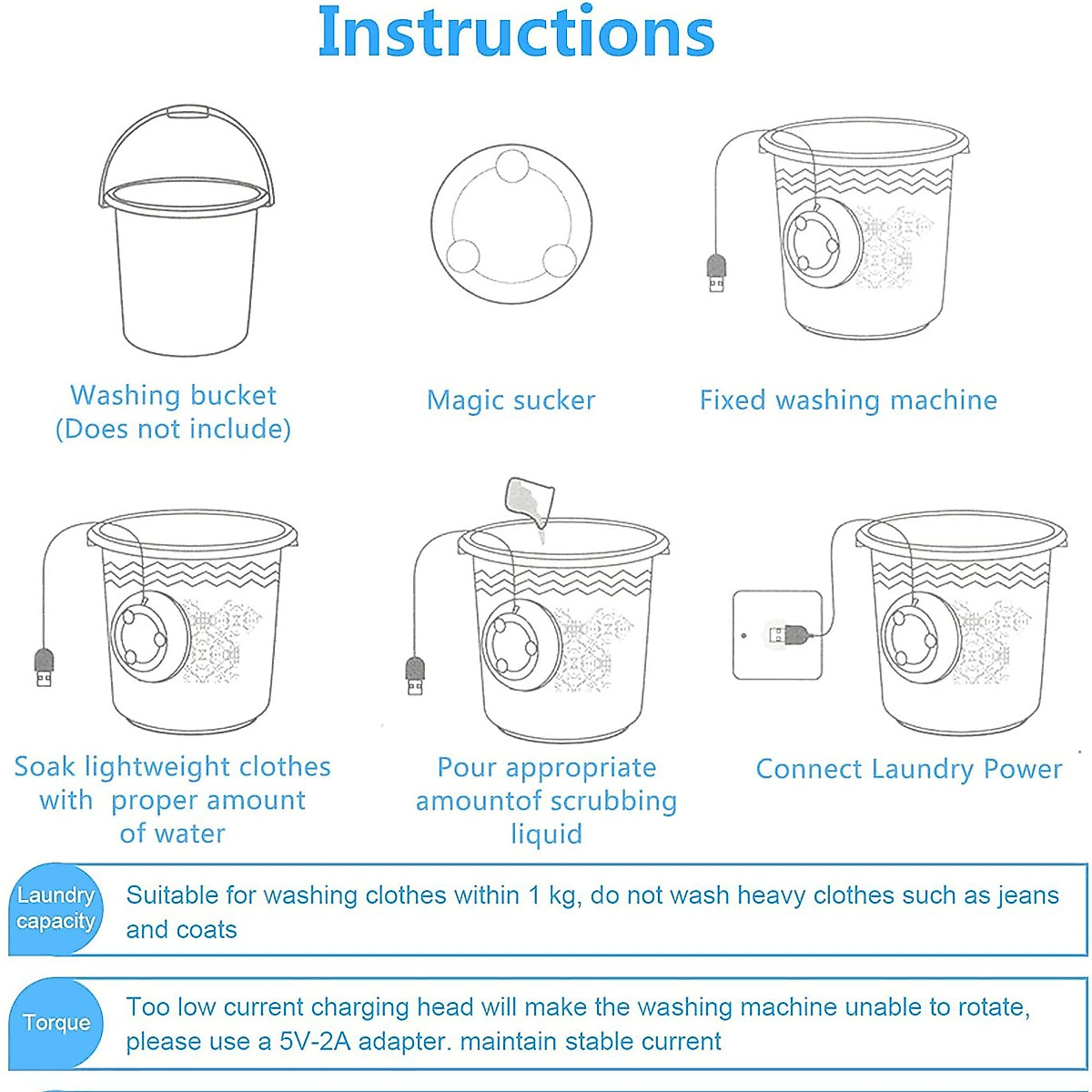 Instructions

Washing bucket (Does not include)

Magic sucker

Fixed washing machine

Soak lightweight clothes with proper amount of water

Pour appropriate amountof scrubbing liquid

Connect Laundry Power

Laundry capacity

Suitable for washing clothes within 1 kg, do not wash heavy clothes such as jeans and coats

Torque

Too low current charging head will make the washing machine unable to rotate, please use a 5V-2A adapter. maintain stable current