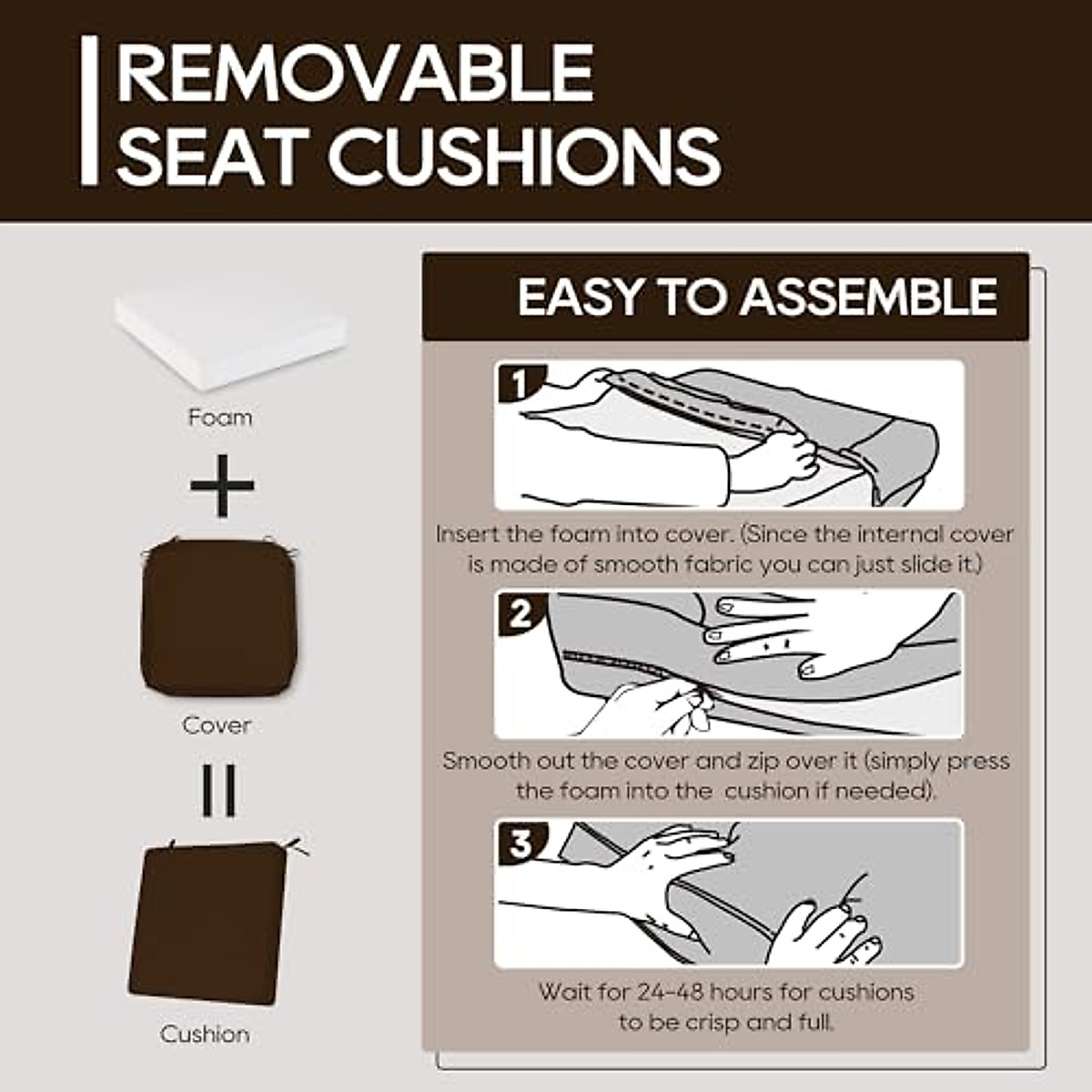 REMOVABLE SEAT CUSHIONS

Foam

+

Cover

=

Cushion

EASY TO ASSEMBLE

1

Insert the foam into cover. (Since the internal cover is made of smooth fabric you can just slide it.)

2

Smooth out the cover and zip over it (simply press the foam into the cushion if needed).

3

Wait for 24-48 hours for cushions to be crisp and full.