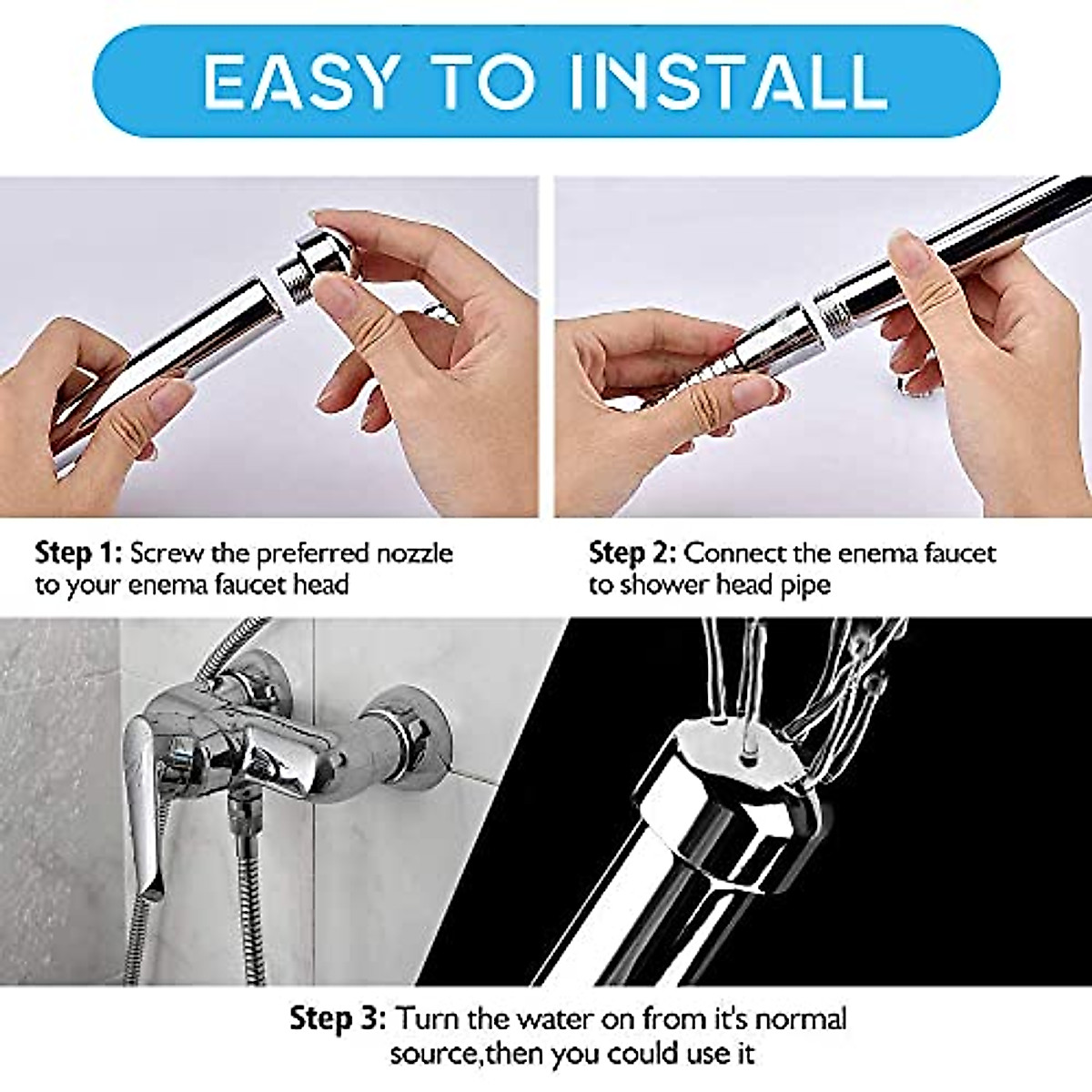 EASY TO INSTALL

Step 1: Screw the preferred nozzle to your enema faucet head

Step 2: Connect the enema faucet to shower head pipe

Step 3: Turn the water on from it's normal source,then you could use it