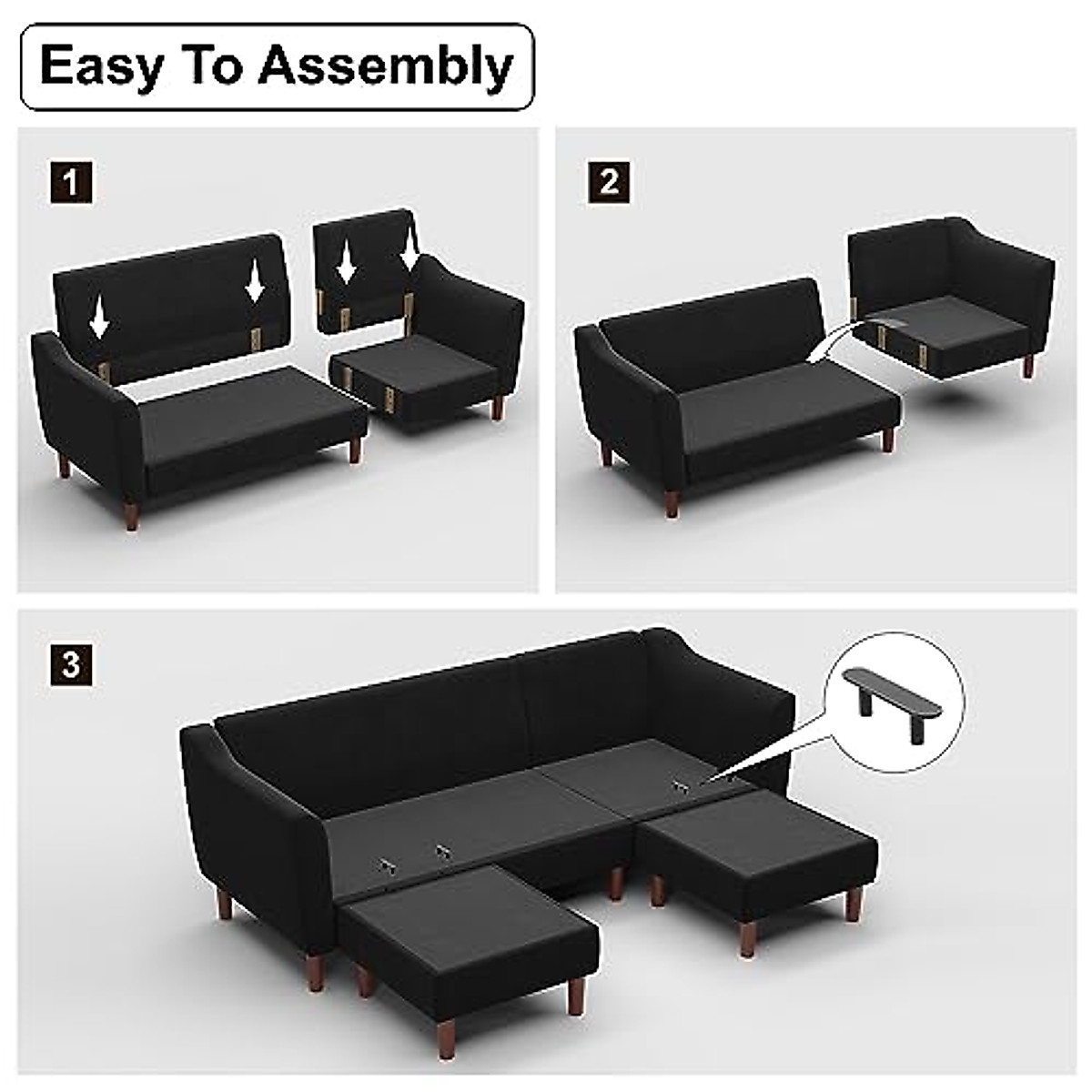 Easy To Assembly

1

2

3