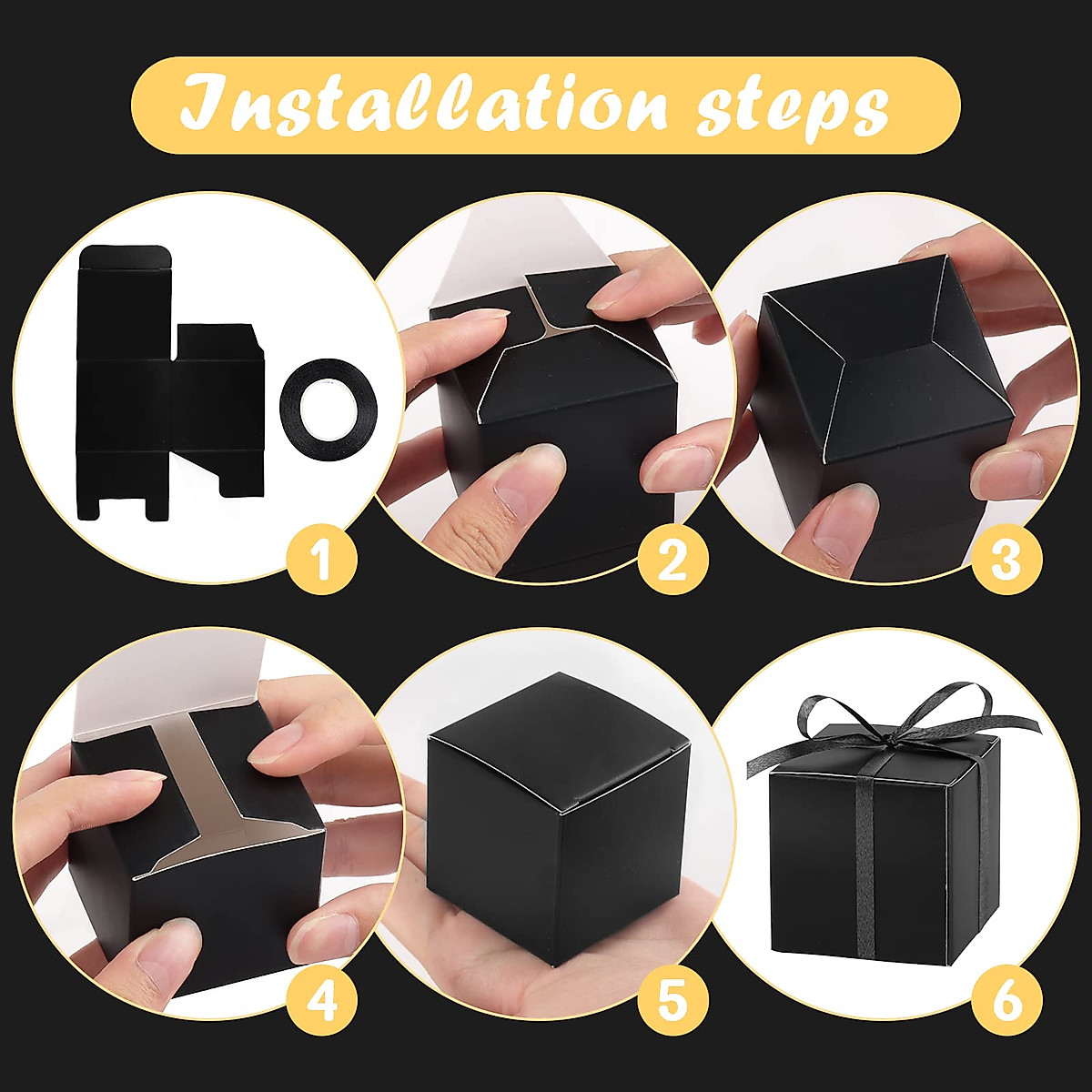 Installation steps

1

2

3

4

5

6