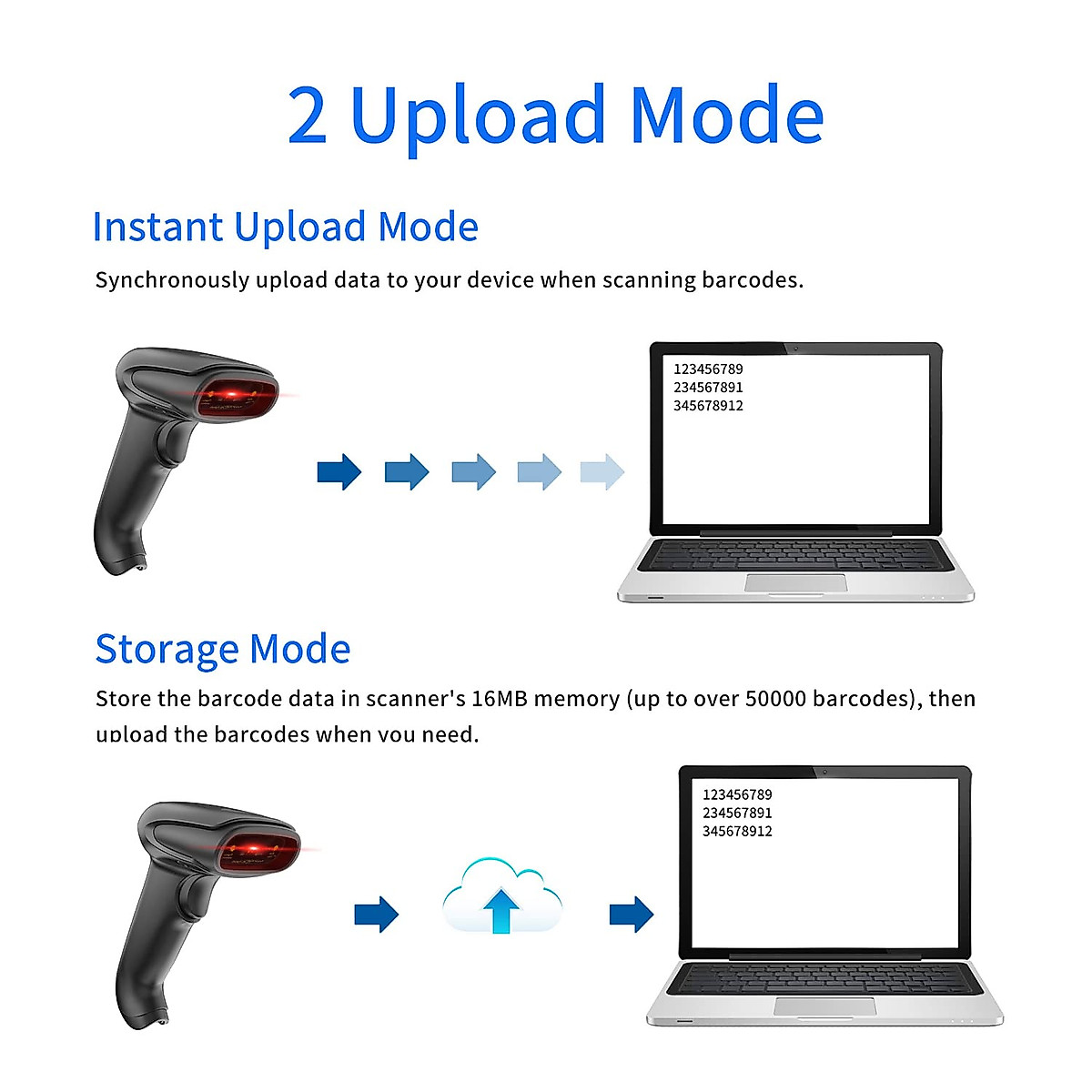 2 Upload Mode

Instant Upload Mode

Synchronously upload data to your device when scanning barcodes.

123456789
234567891
345678912

Storage Mode

Store the barcode data in scanner's 16MB memory (up to over 50000 barcodes), then upload the barcodes when you need.

123456789
234567891
345678912