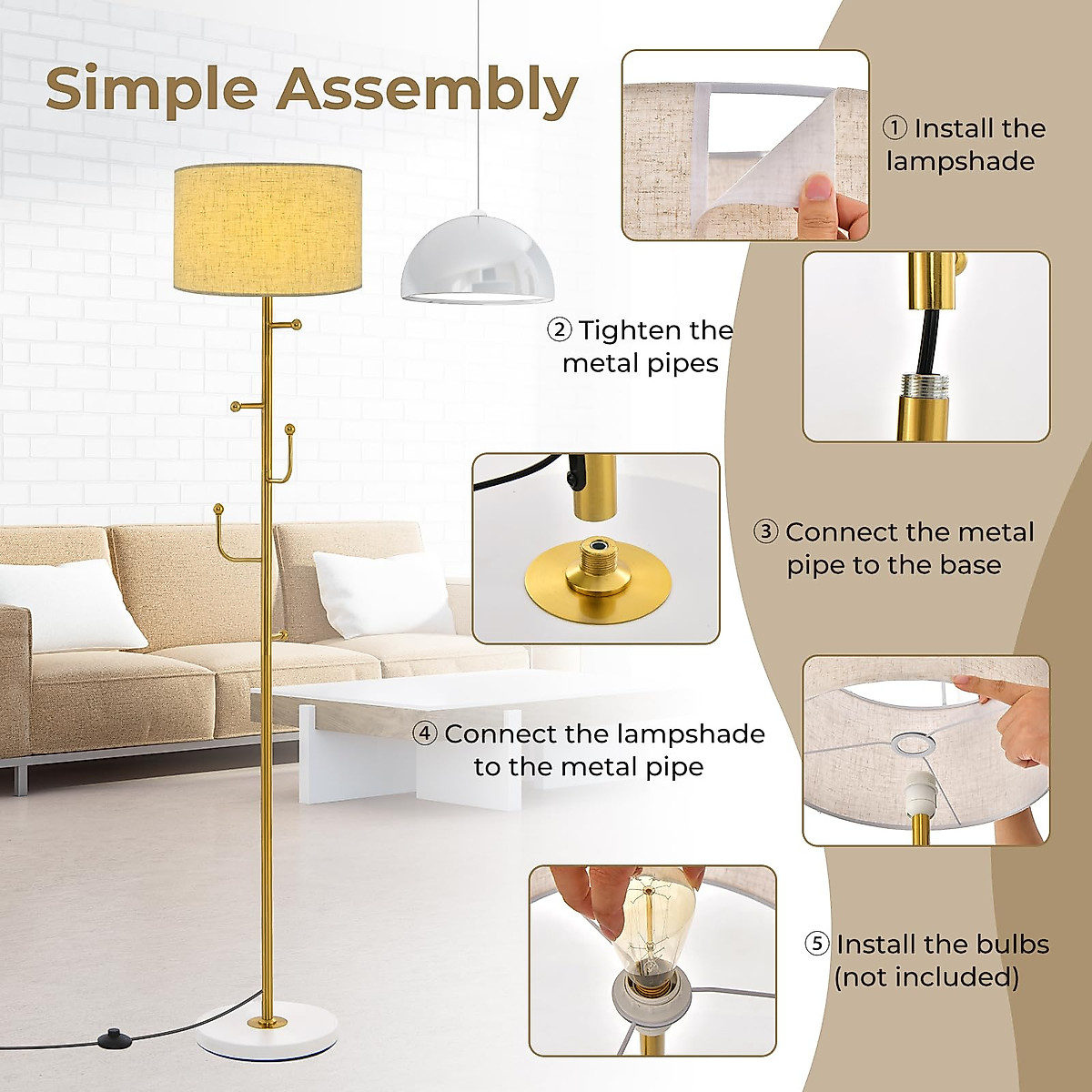 Simple Assembly

① Install the lampshade

② Tighten the metal pipes

③ Connect the metal pipe to the base

④ Connect the lampshade to the metal pipe

⑤ Install the bulbs (not included)