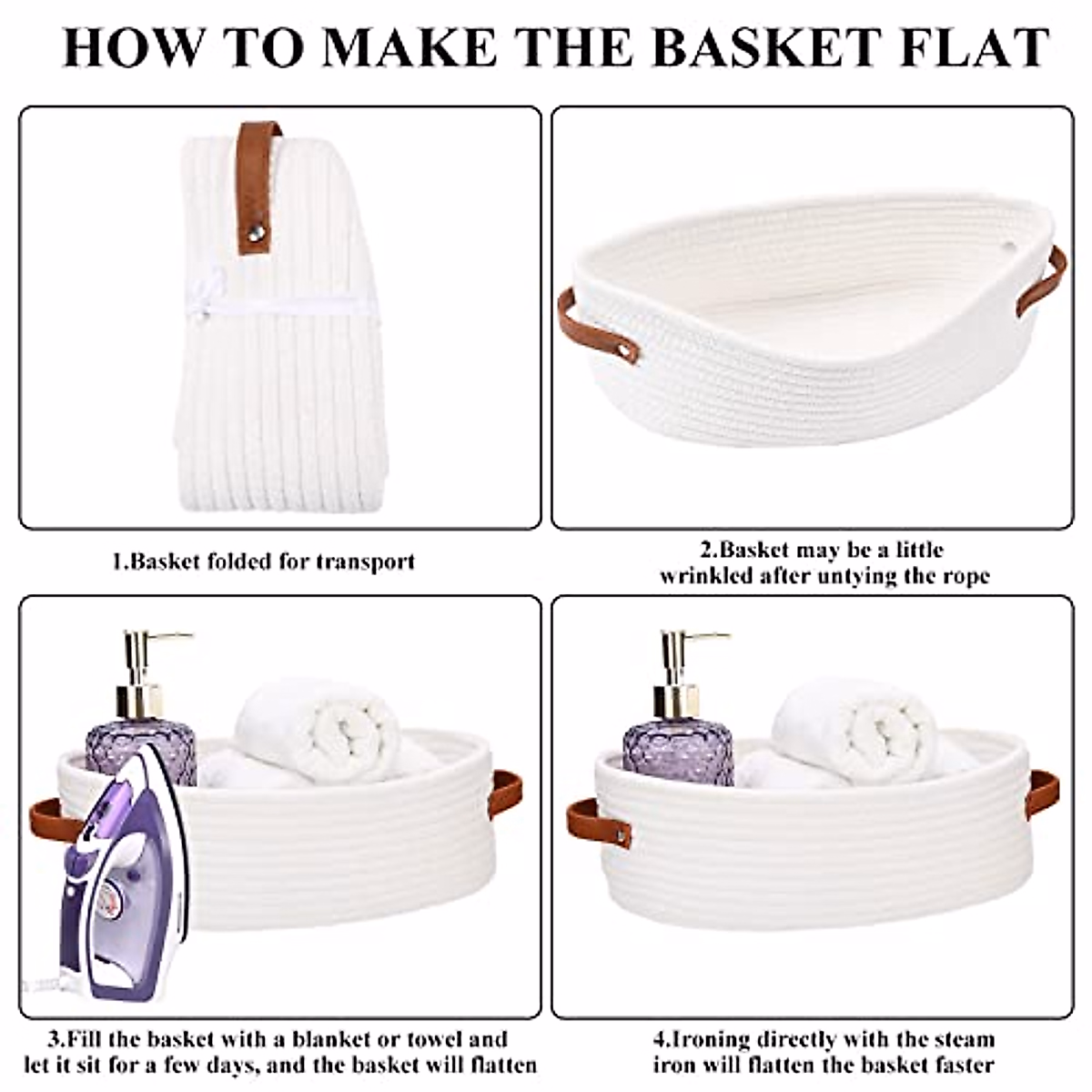 HOW TO MAKE THE BASKET FLAT

1.Basket folded for transport

2.Basket may be a little wrinkled after untying the rope

3.Fill the basket with a blanket or towel and let it sit for a few days, and the basket will flatten

4.Ironing directly with the steam iron will flatten the basket faster