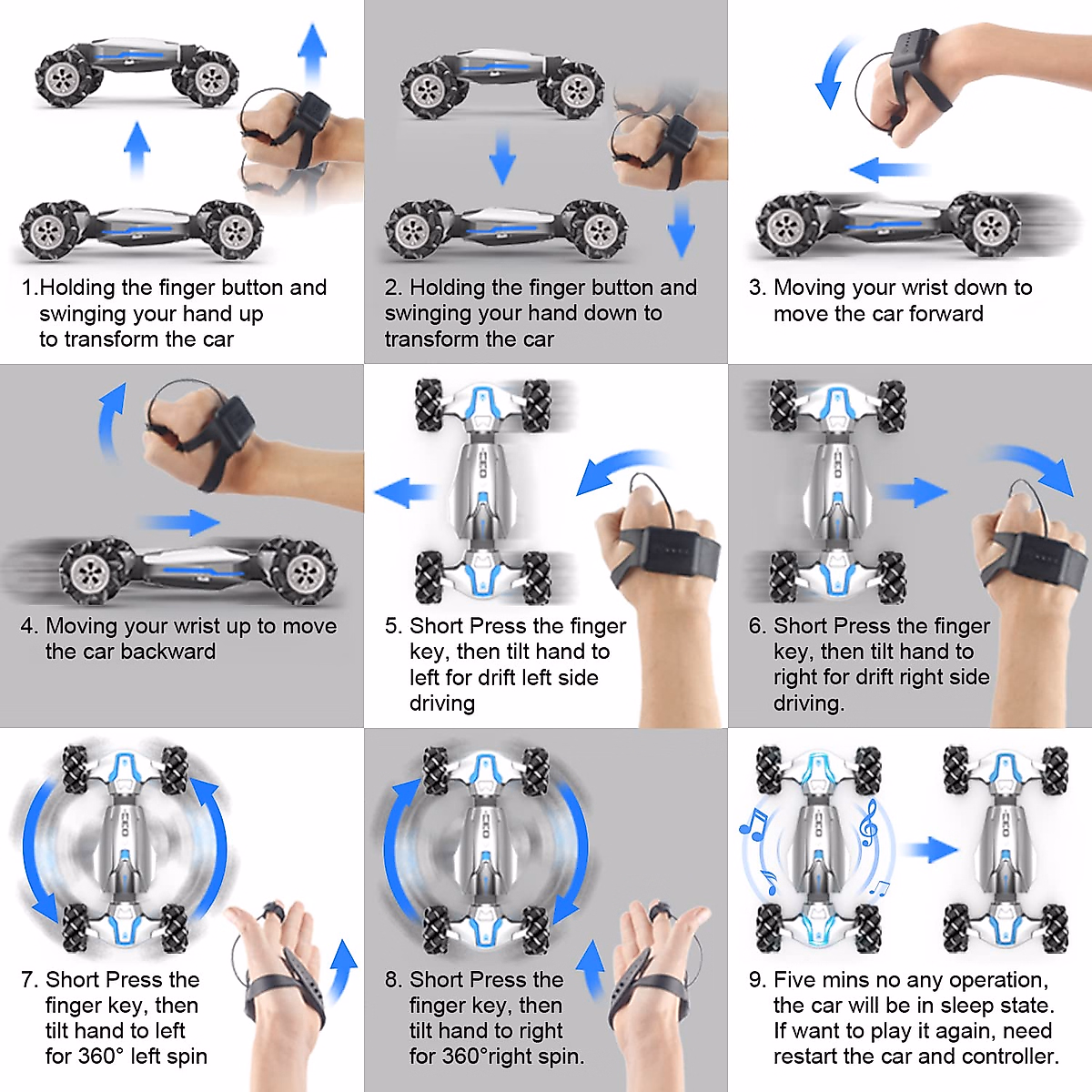 1.Holding the finger button and swinging your hand up to transform the car

2. Holding the finger button and swinging your hand down to transform the car

3. Moving your wrist down to move the car forward

4. Moving your wrist up to move the car backward

5. Short Press the finger key, then tilt hand to left for drift left side driving

6. Short Press the finger key, then tilt hand to right for drift right side driving.

7. Short Press the finger key, then tilt hand to left for 360° left spin

8. Short Press the finger key, then tilt hand to right for 360°right spin.

9. Five mins no any operation, the car will be in sleep state. If want to play it again, need restart the car and controller.