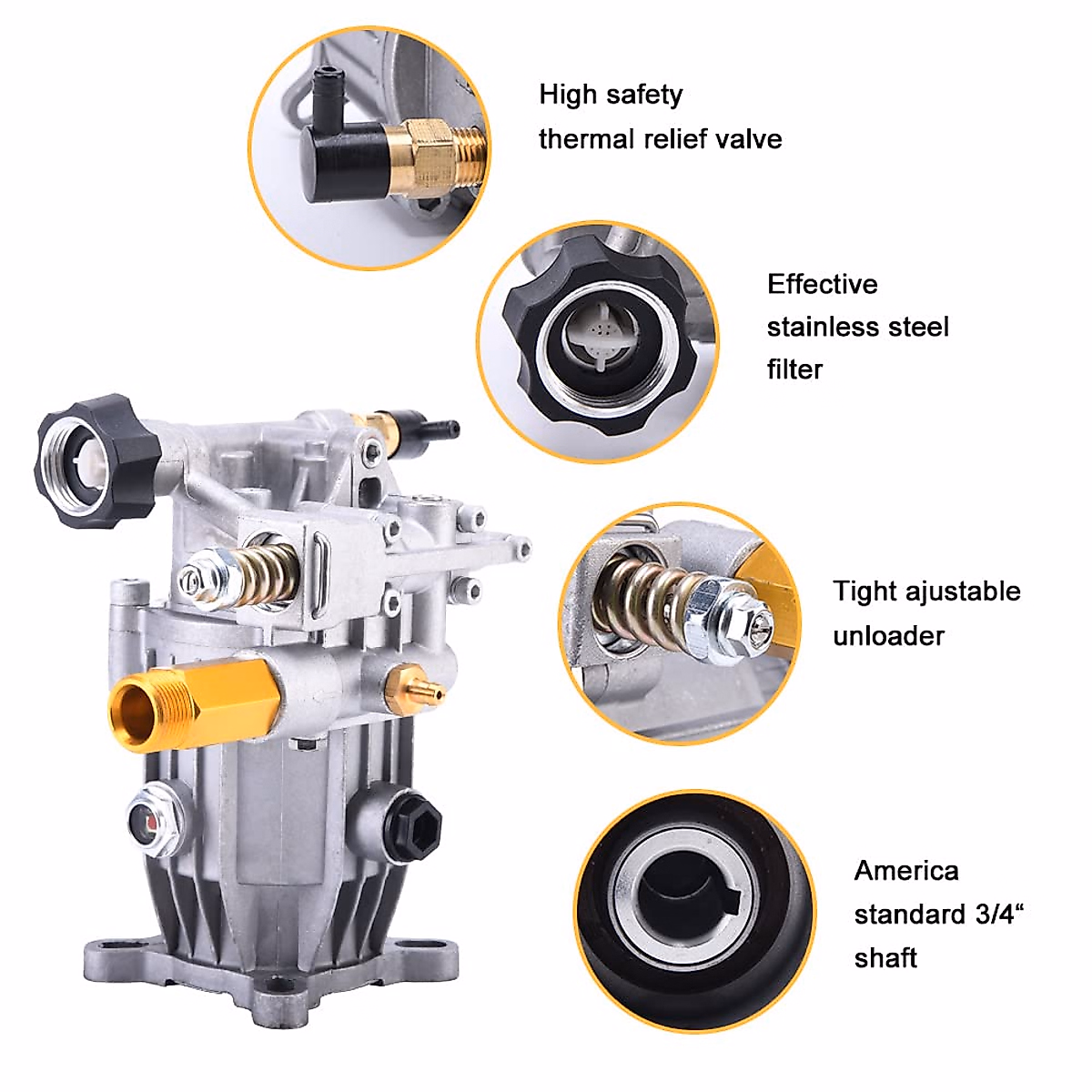 High safety
thermal relief valve

Effective
stainless steel
filter

Tight ajustable
unloader

America
standard 3/4“
shaft