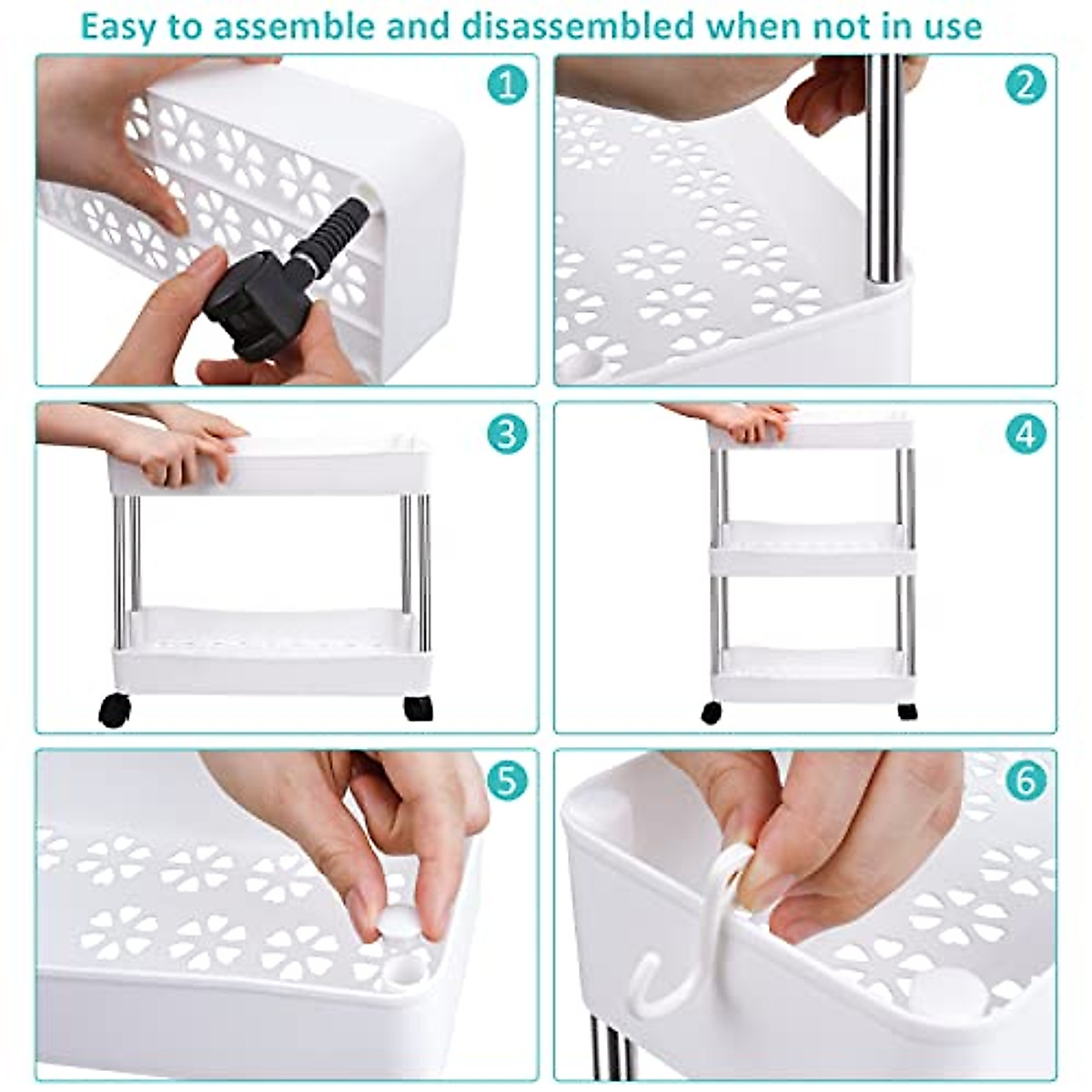 Easy to assemble and disassembled when not in use

1

2

3

4

5

6