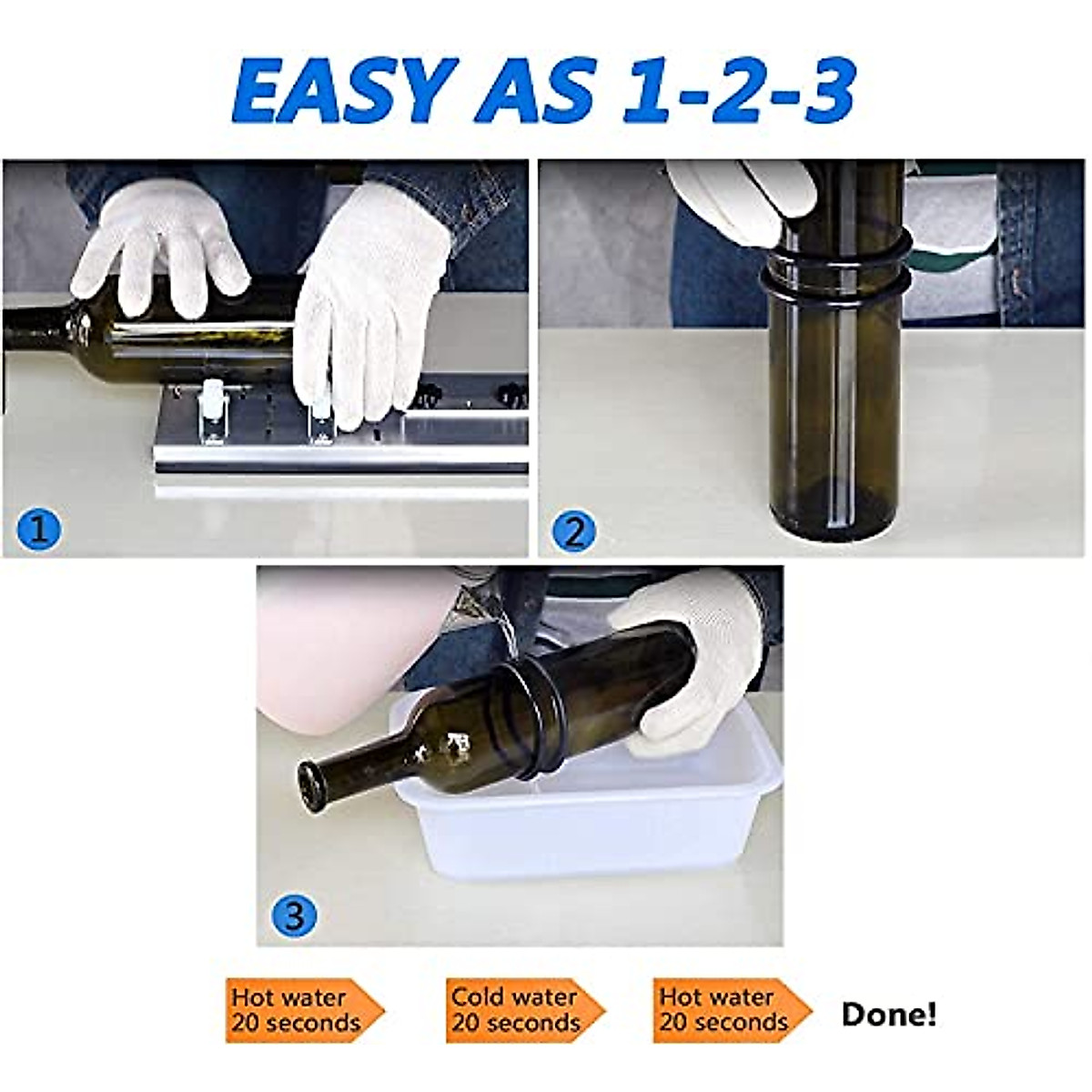 EASY AS 1-2-3

1

2

3

Hot water 20 seconds

Cold water 20 seconds

Hot water 20 seconds

Done!