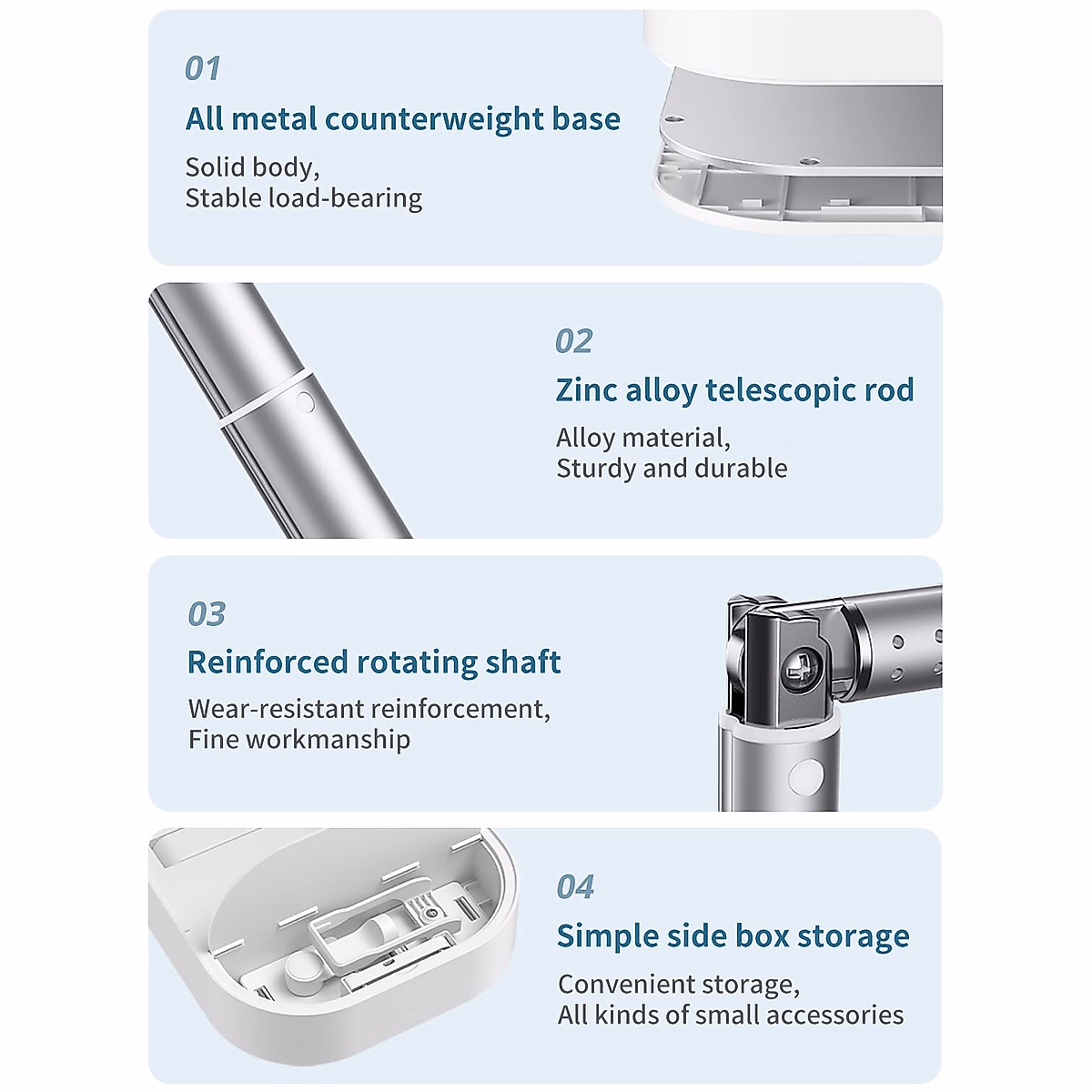 01
All metal counterweight base
Solid body,
Stable load-bearing

02
Zinc alloy telescopic rod
Alloy material,
Sturdy and durable

03
Reinforced rotating shaft
Wear-resistant reinforcement,
Fine workmanship

04
Simple side box storage
Convenient storage,
All kinds of small accessories