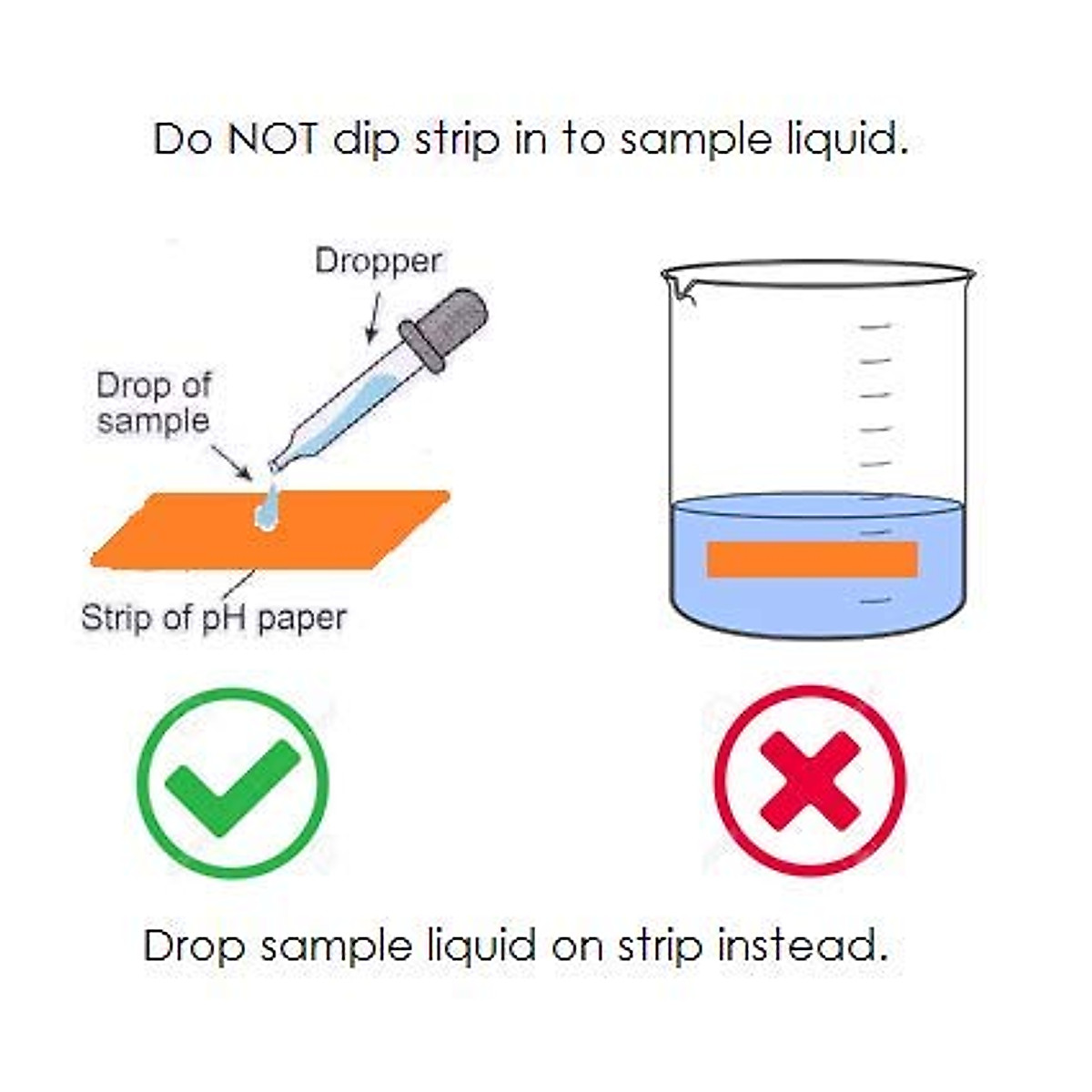 Do NOT dip strip in to sample liquid.

Dropper

Drop of sample

Strip of pH paper

Drop sample liquid on strip instead.