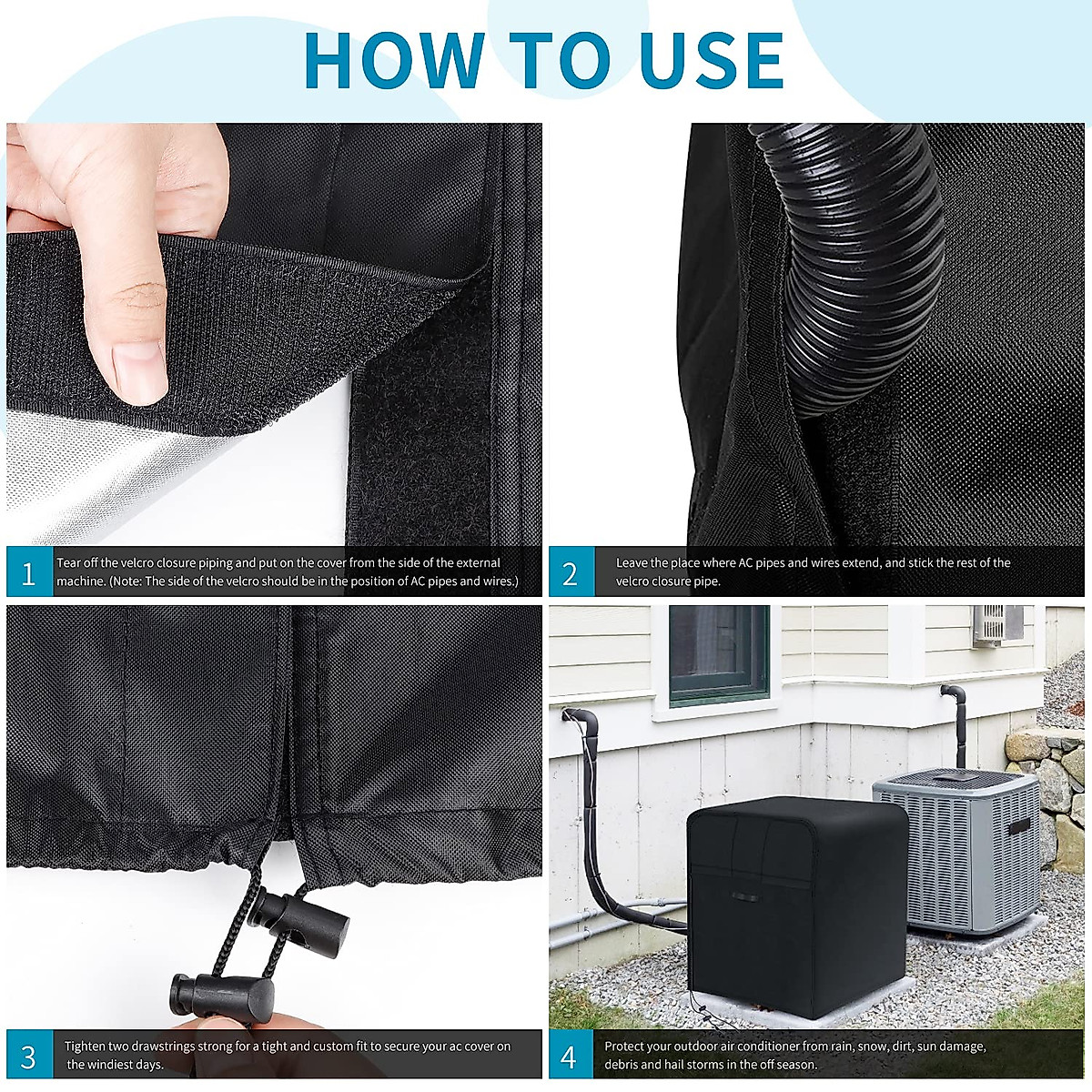 HOW TO USE

1 Tear off the velcro closure piping and put on the cover from the side of the external machine. (Note: The side of the velcro should be in the position of AC pipes and wires.)

2 Leave the place where AC pipes and wires extend, and stick the rest of the velcro closure pipe.

3 Tighten two drawstrings strong for a tight and custom fit to secure your ac cover on the windiest days.

4 Protect your outdoor air conditioner from rain, snow, dirt, sun damage, debris and hail storms in the off season.