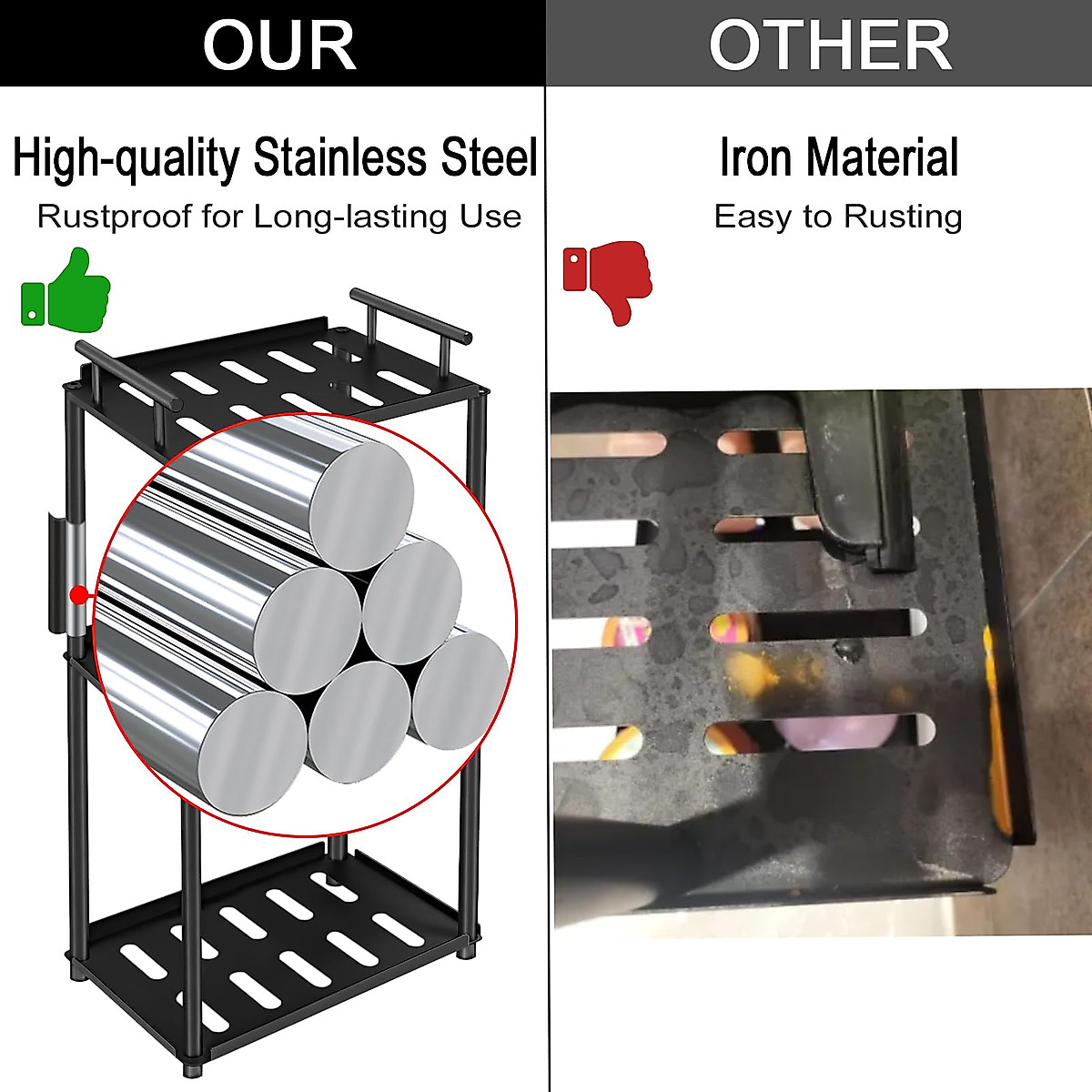 OUR

High-quality Stainless Steel

Rustproof for Long-lasting Use

OTHER

Iron Material

Easy to Rusting