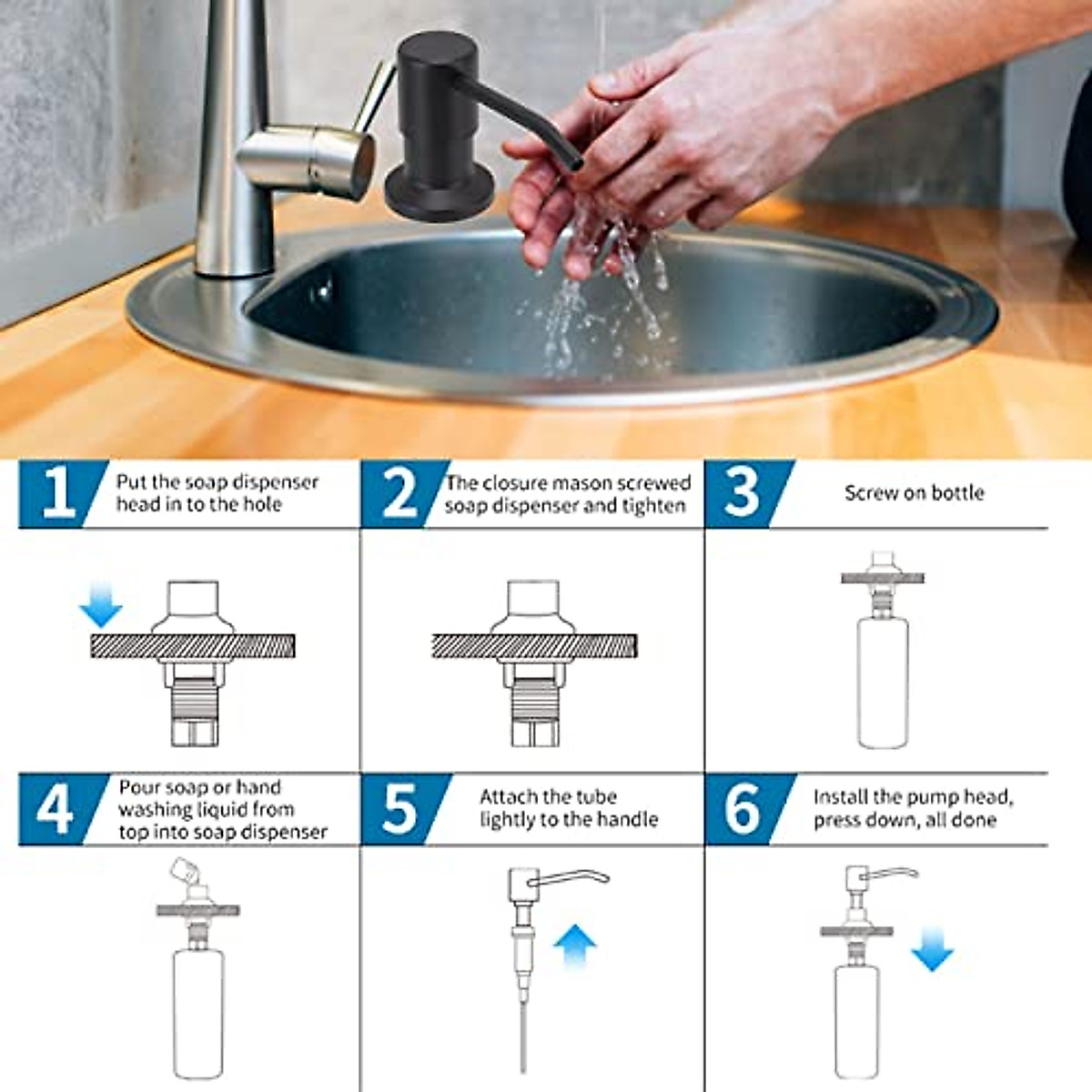 1 Put the soap dispenser head in to the hole

2 The closure mason screwed soap dispenser and tighten

3 Screw on bottle

4 Pour soap or hand washing liquid from top into soap dispenser

5 Attach the tube lightly to the handle

6 Install the pump head, press down, all done