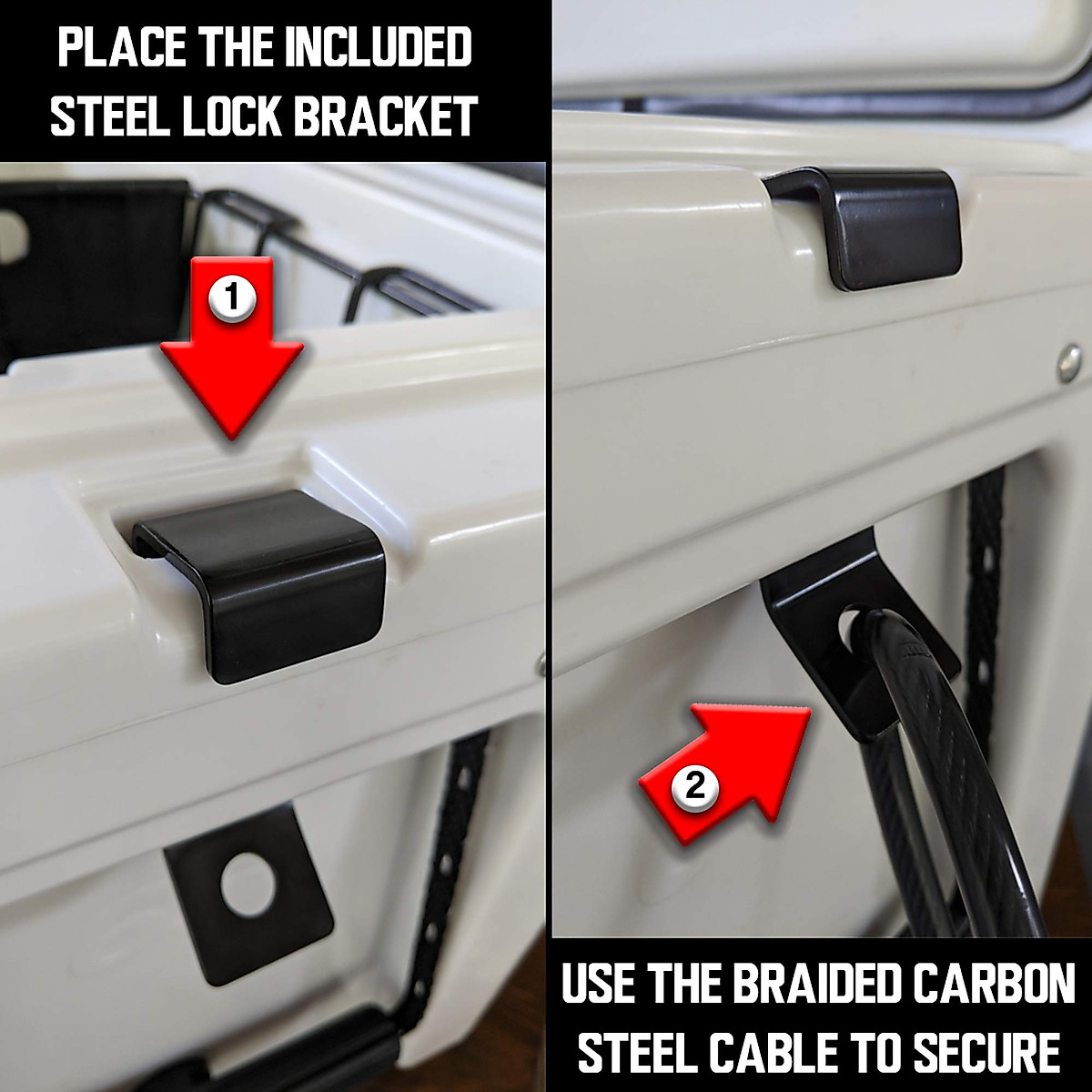 PLACE THE INCLUDED STEEL LOCK BRACKET

1

2

USE THE BRAIDED CARBON STEEL CABLE TO SECURE