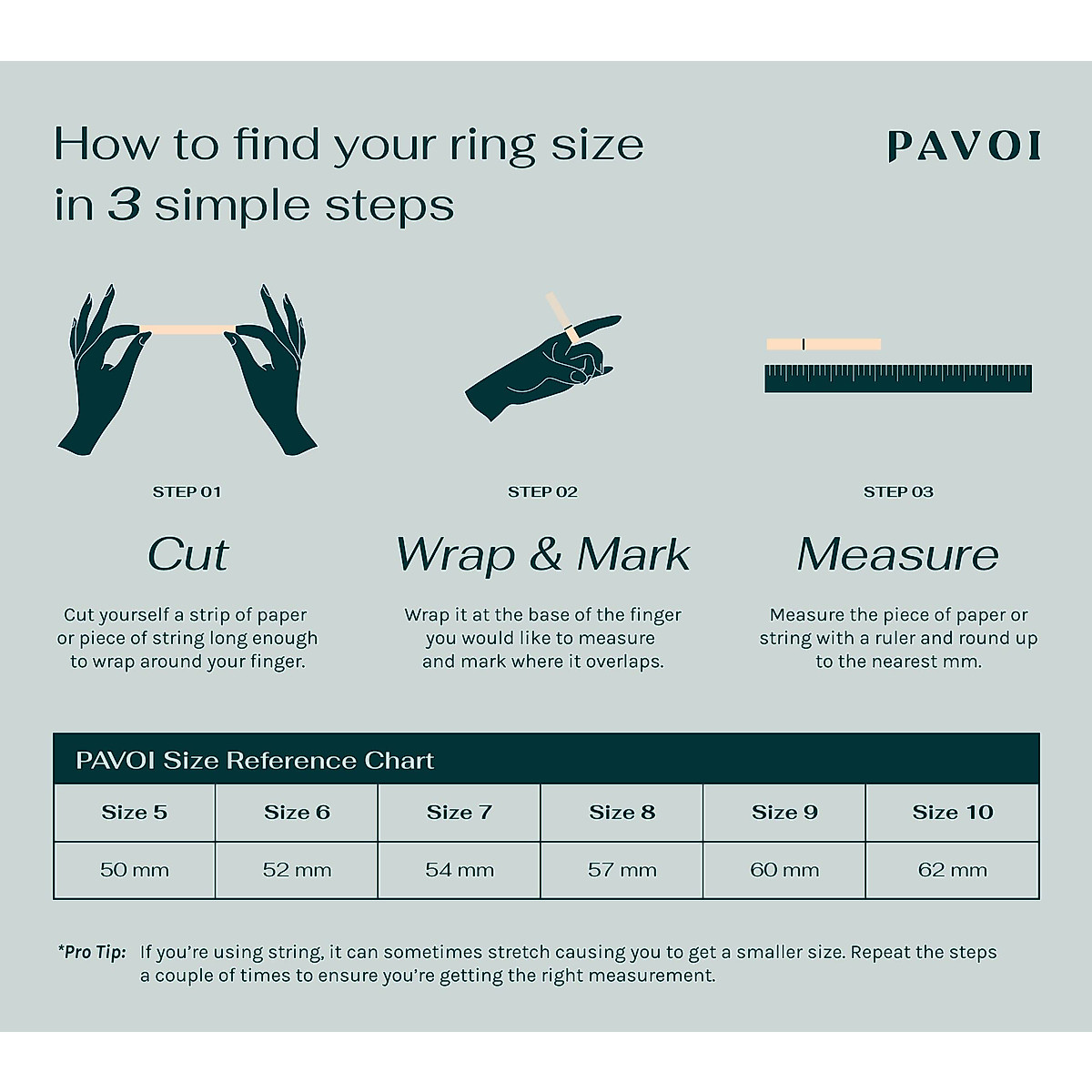 How to find your ring size in 3 simple steps

PAVOI

STEP 01

Cut

Cut yourself a strip of paper or piece of string long enough to wrap around your finger.

STEP 02

Wrap & Mark

Wrap it at the base of the finger you would like to measure and mark where it overlaps.

STEP 03

Measure

Measure the piece of paper or string with a ruler and round up to the nearest mm.

PAVOI Size Reference Chart

| Size 5 | Size 6 | Size 7 | Size 8 | Size 9 | Size 10 |
|---|---|---|---|---|---|
| 50 mm | 52 mm | 54 mm | 57 mm | 60 mm | 62 mm |

*Pro Tip: If you're using string, it can sometimes stretch causing you to get a smaller size. Repeat the steps a couple of times to ensure you're getting the right measurement.