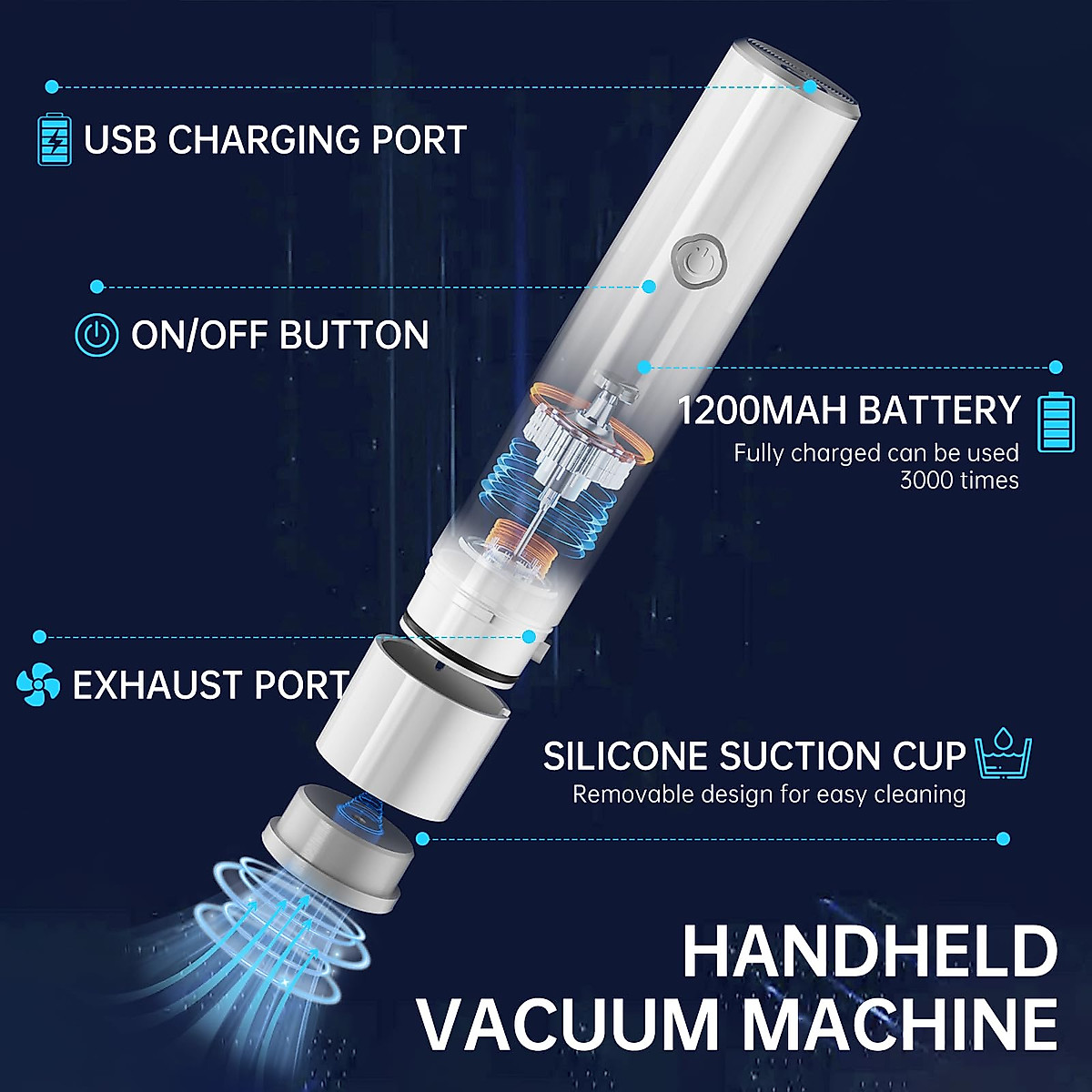 USB CHARGING PORT

ON/OFF BUTTON

1200MAH BATTERY
Fully charged can be used 3000 times

EXHAUST PORT

SILICONE SUCTION CUP
Removable design for easy cleaning

HANDHELD
VACUUM MACHINE