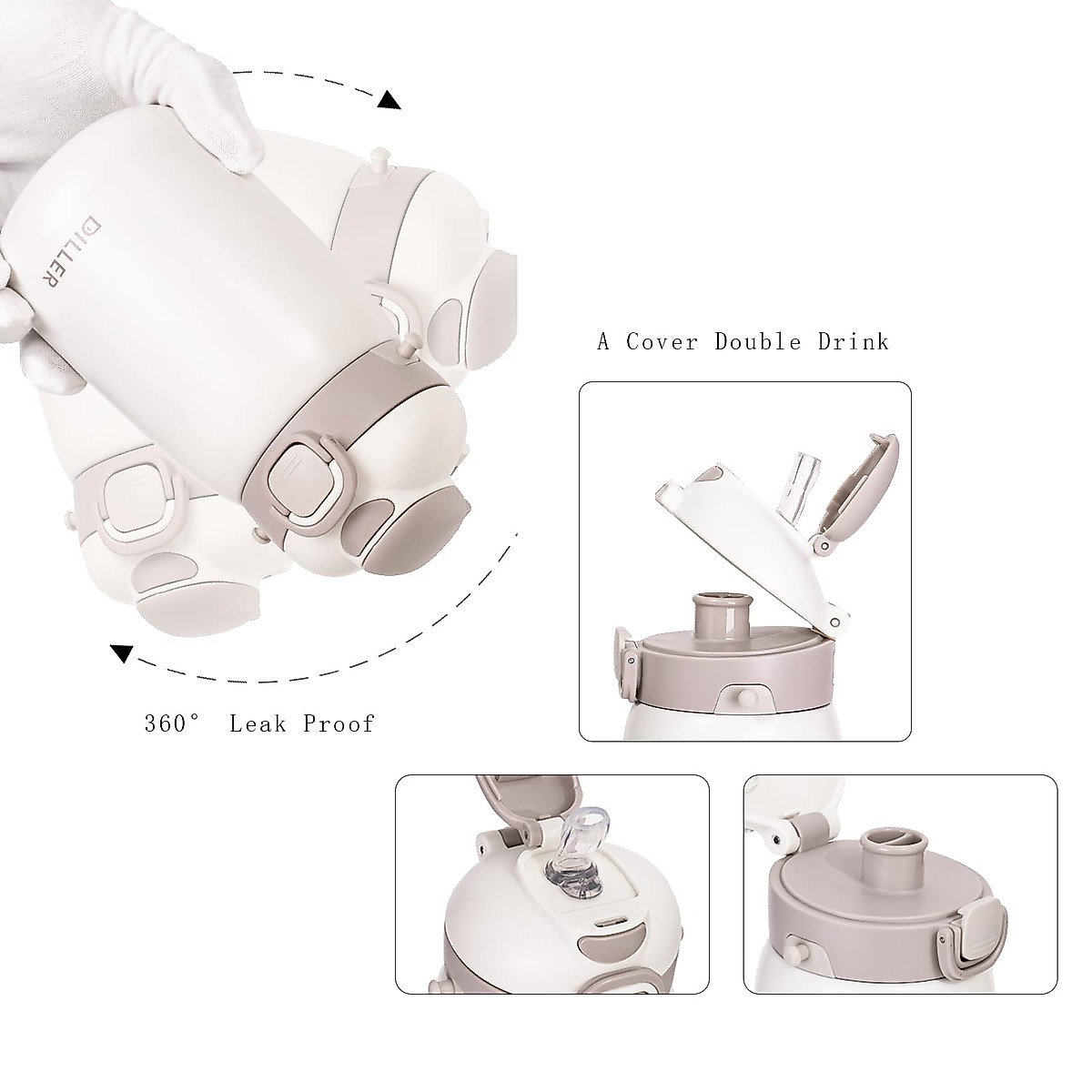 DILLER

A Cover Double Drink

360° Leak Proof