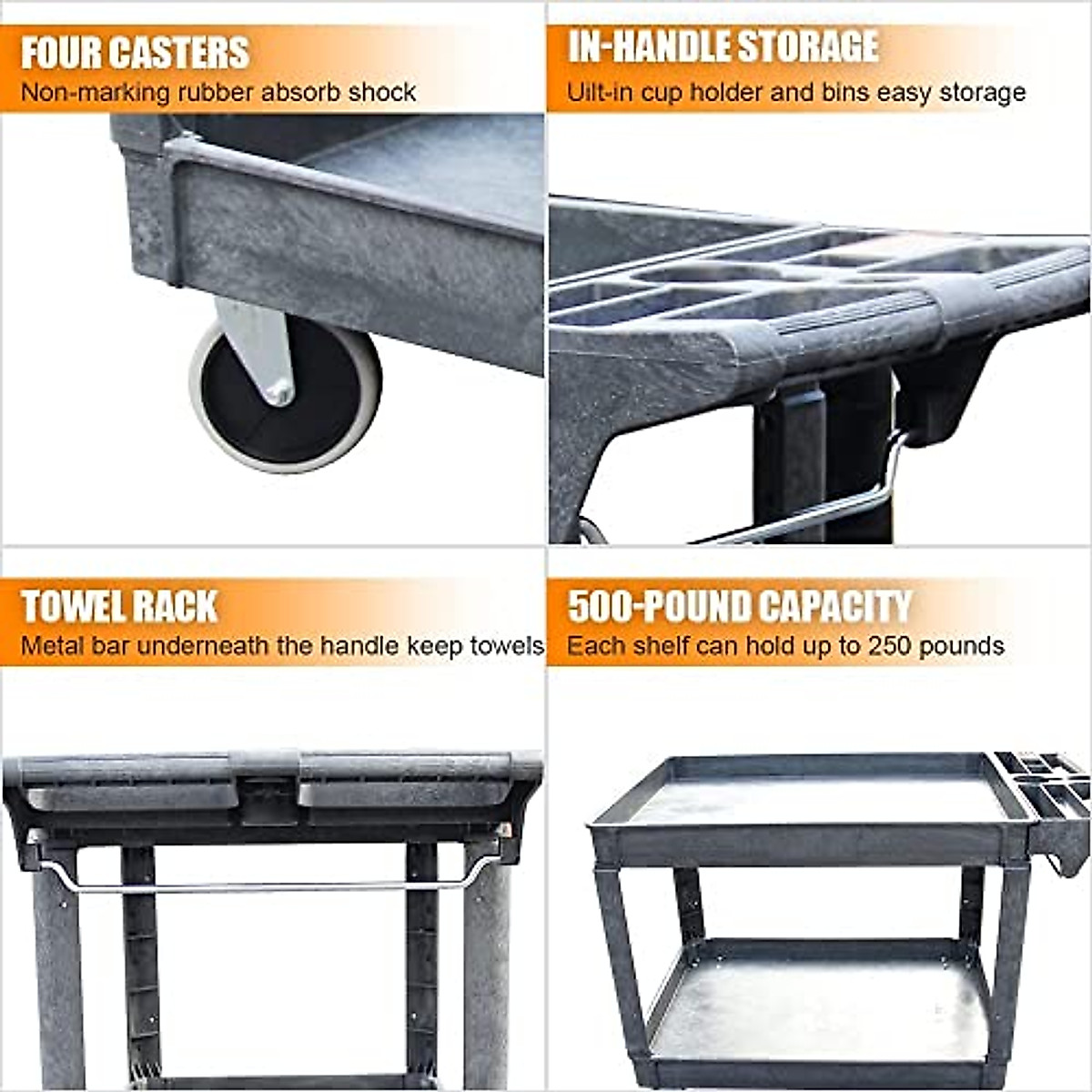 FOUR CASTERS
Non-marking rubber absorb shock

IN-HANDLE STORAGE
Uilt-in cup holder and bins easy storage

TOWEL RACK
Metal bar underneath the handle keep towels

500-POUND CAPACITY
Each shelf can hold up to 250 pounds