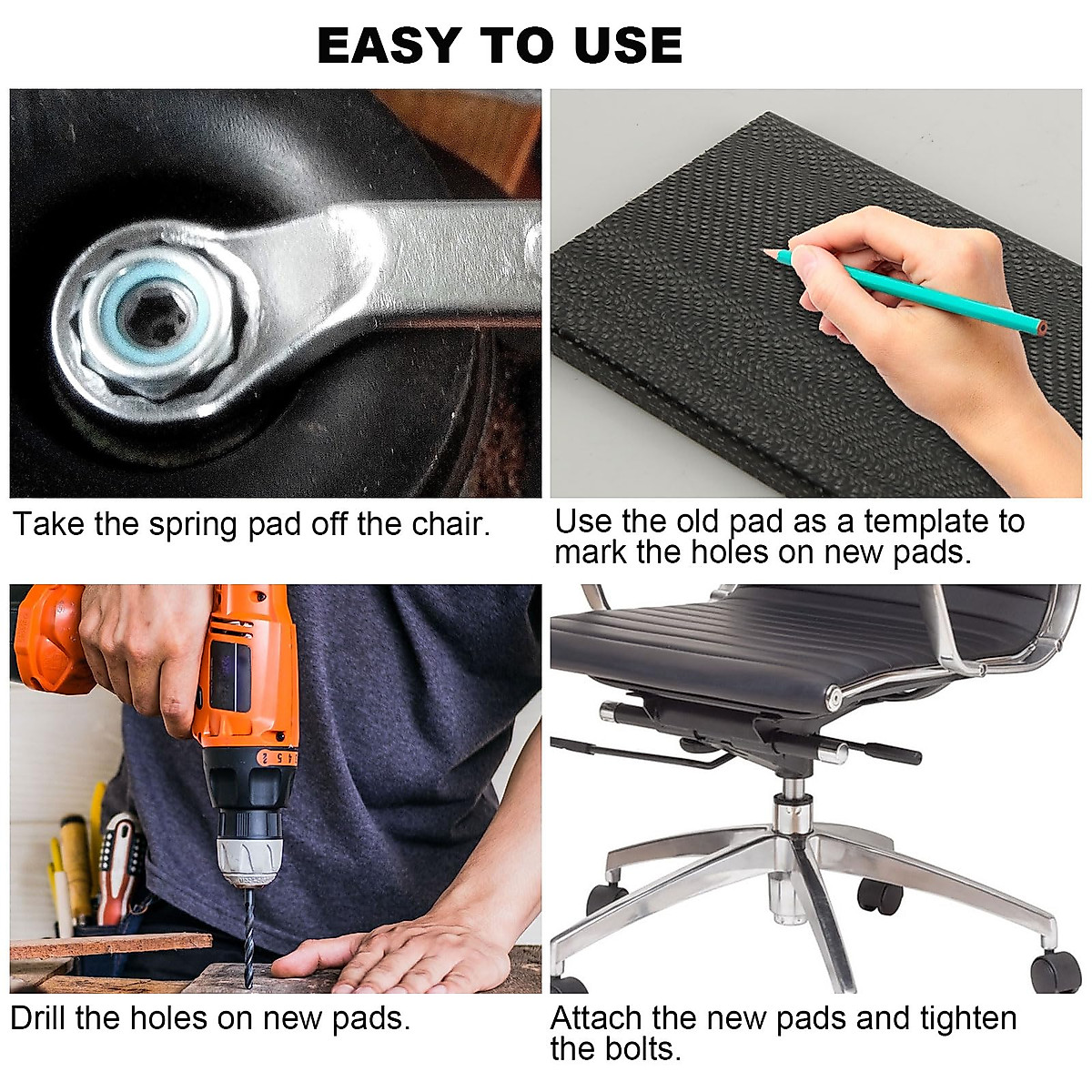 EASY TO USE

Take the spring pad off the chair.

Use the old pad as a template to mark the holes on new pads.

Drill the holes on new pads.

Attach the new pads and tighten the bolts.