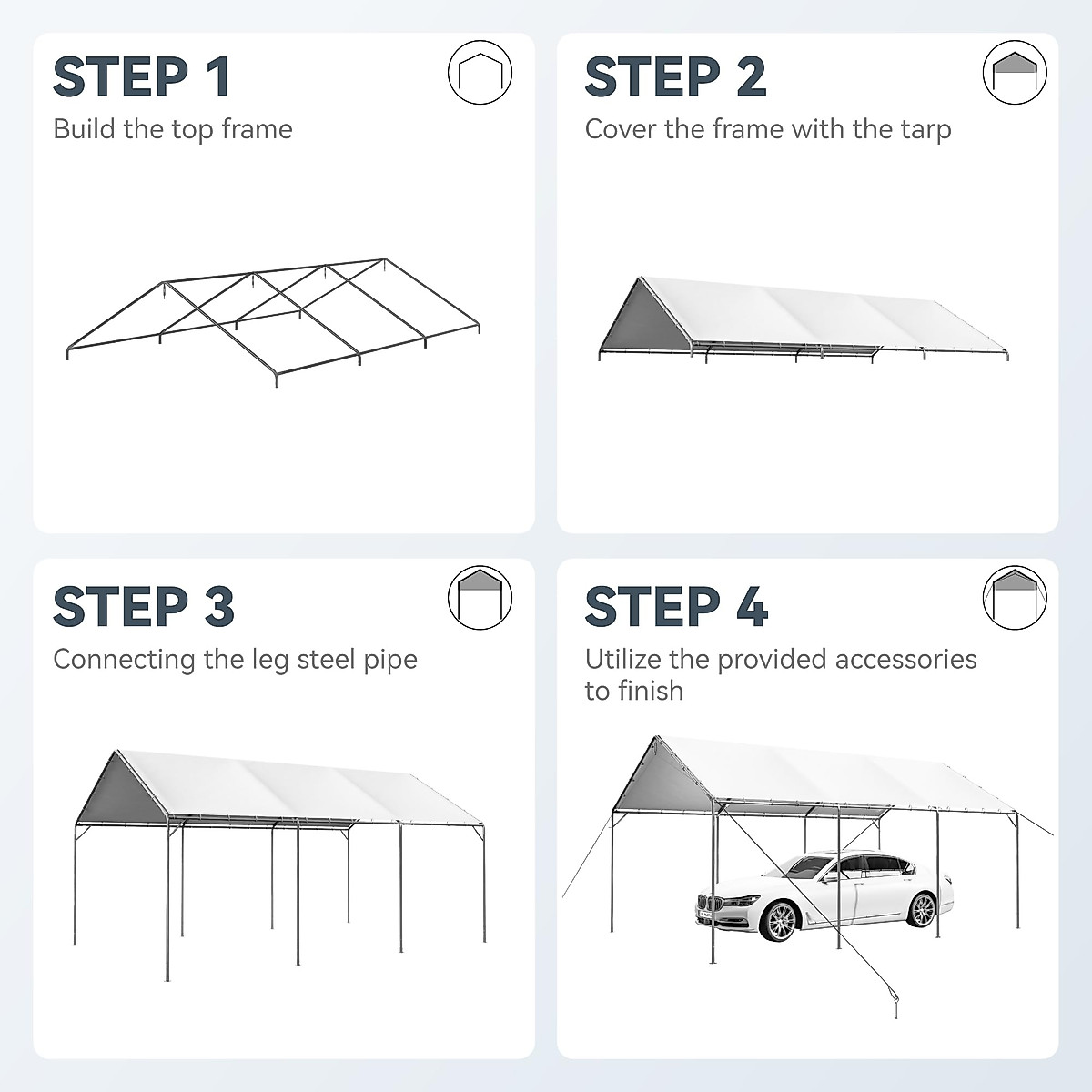 STEP 1
Build the top frame

STEP 2
Cover the frame with the tarp

STEP 3
Connecting the leg steel pipe

STEP 4
Utilize the provided accessories to finish