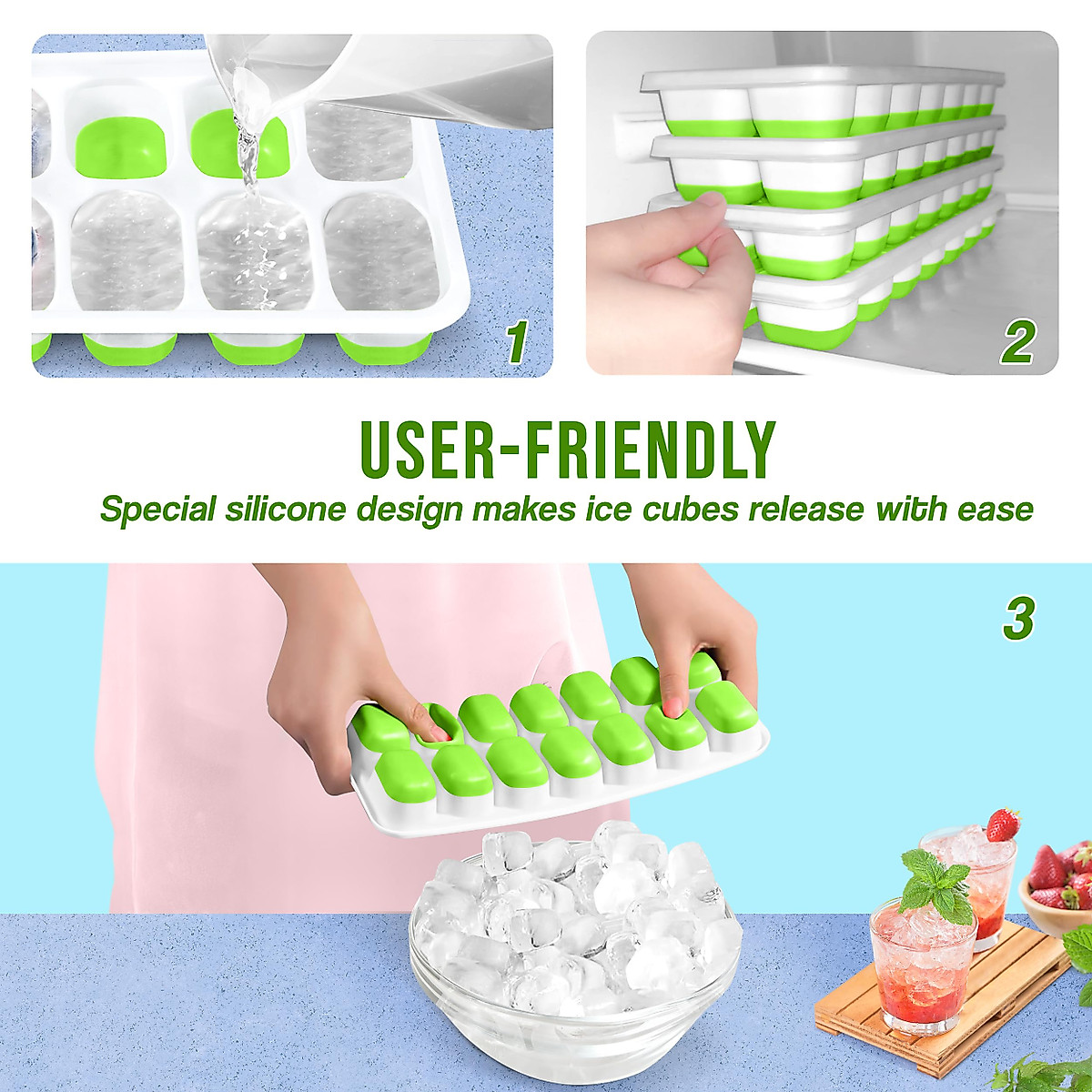 1

2

USER-FRIENDLY

Special silicone design makes ice cubes release with ease

3