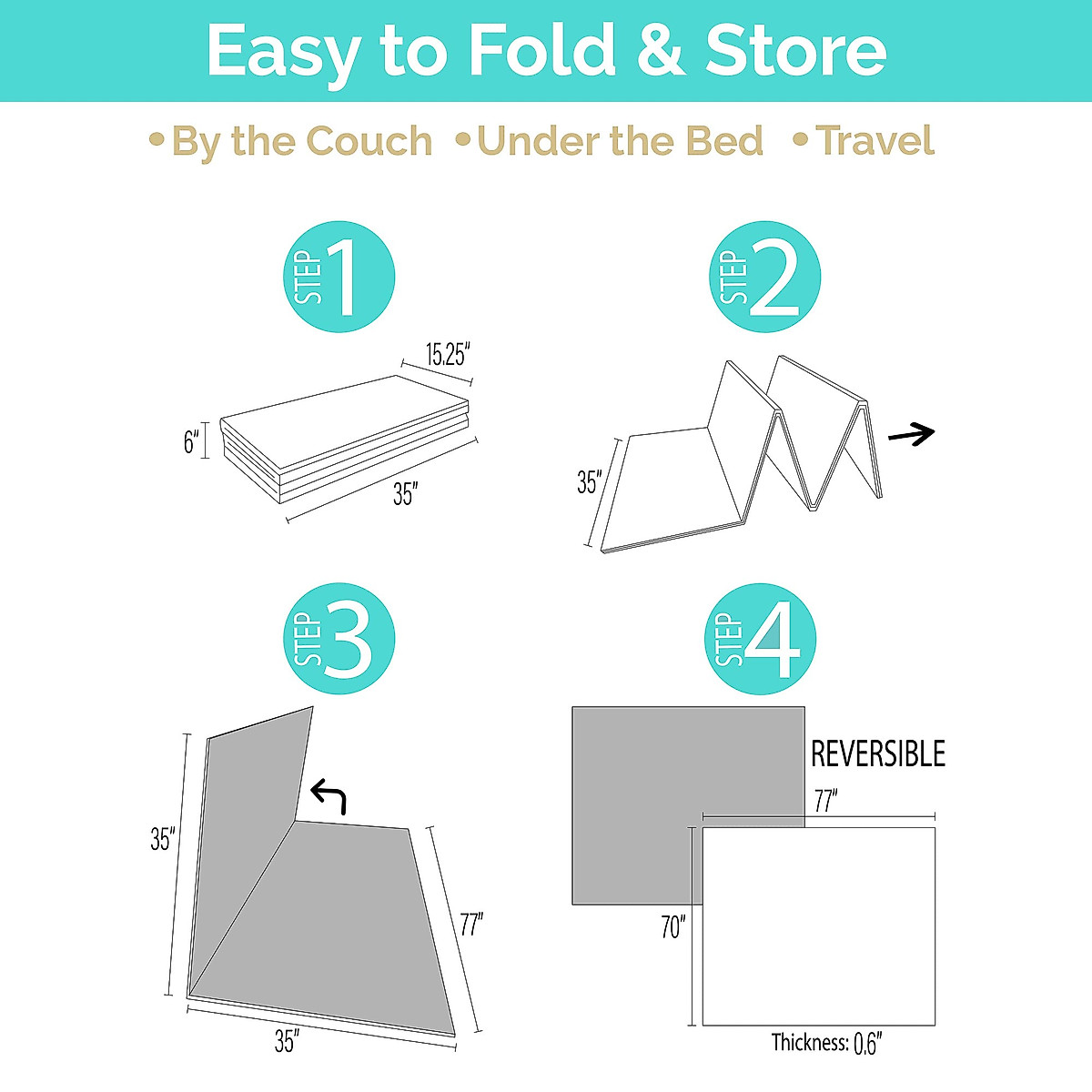 Easy to Fold & Store

• By the Couch • Under the Bed • Travel

STEP 1

15.25"
6"
35"

STEP 2

35"

STEP 3

35"
77"
35"

STEP 4

REVERSIBLE
77"
70"
Thickness: 0.6"