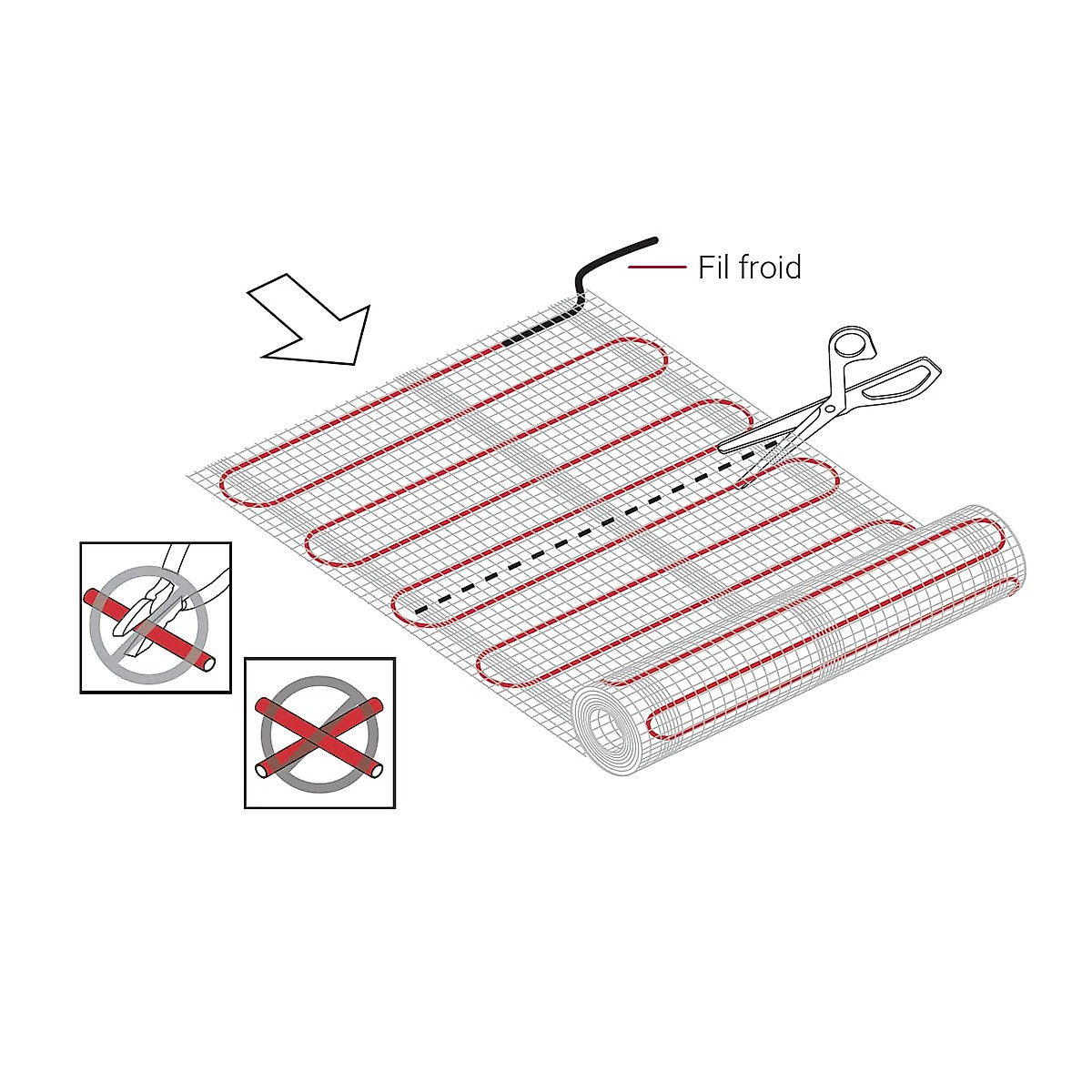 Fil froid