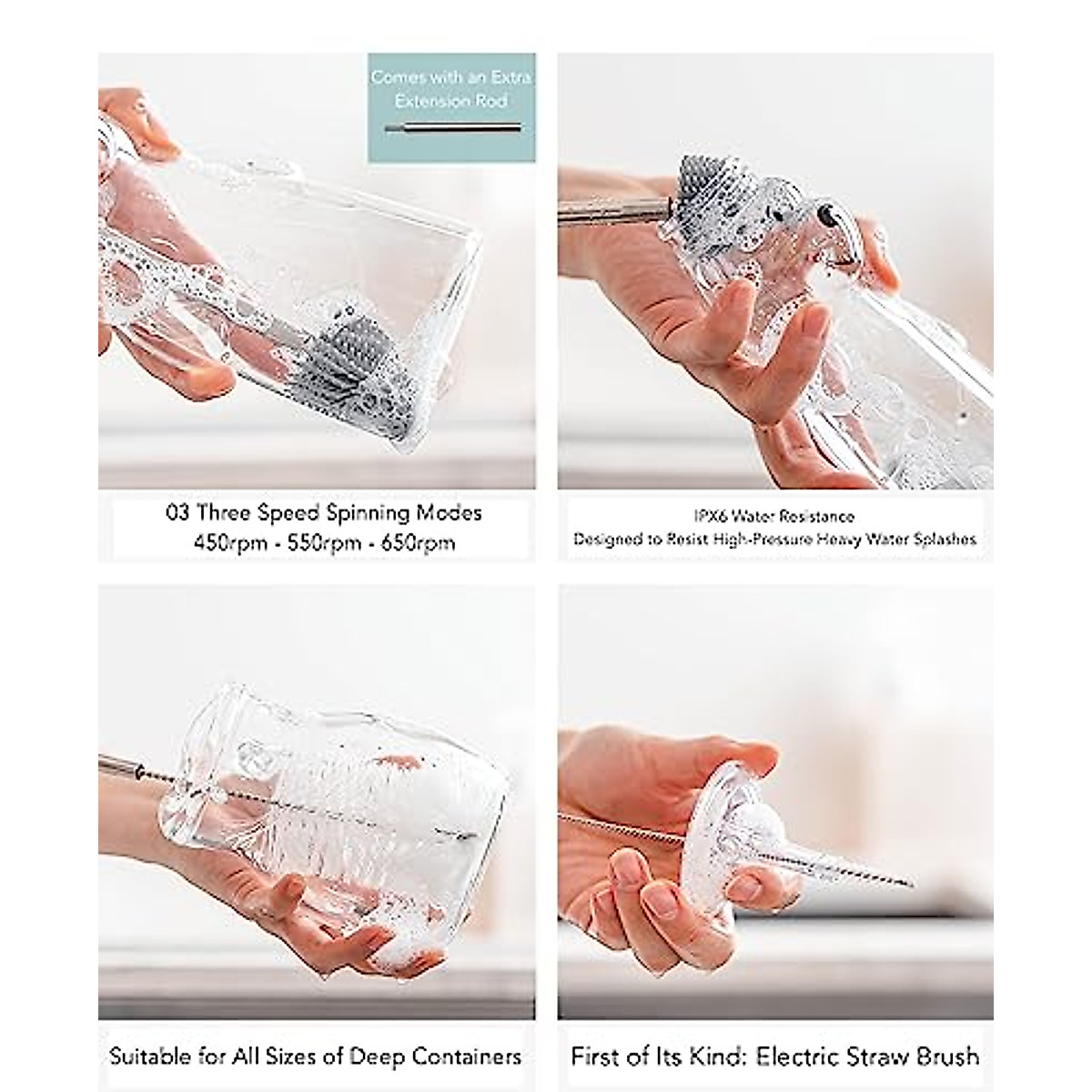 Comes with an Extra Extension Rod

03 Three Speed Spinning Modes
450rpm - 550rpm - 650rpm

IPX6 Water Resistance
Designed to Resist High-Pressure Heavy Water Splashes

Suitable for All Sizes of Deep Containers

First of Its Kind: Electric Straw Brush