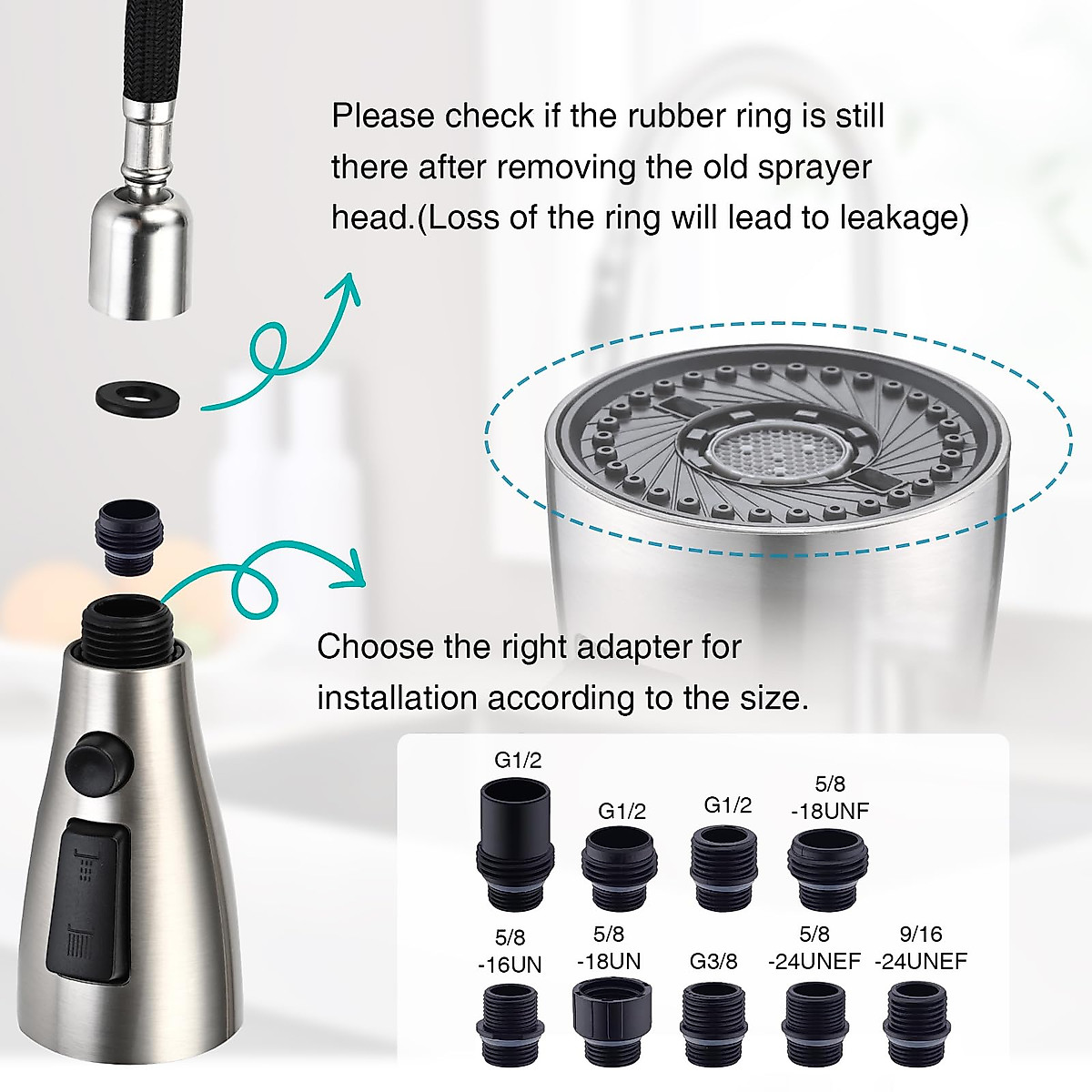 Please check if the rubber ring is still there after removing the old sprayer head.(Loss of the ring will lead to leakage)

Choose the right adapter for installation according to the size.

G1/2

G1/2

G1/2

5/8 -18UNF

5/8 -16UN

5/8 -18UN

G3/8

5/8 -24UNEF

9/16 -24UNEF