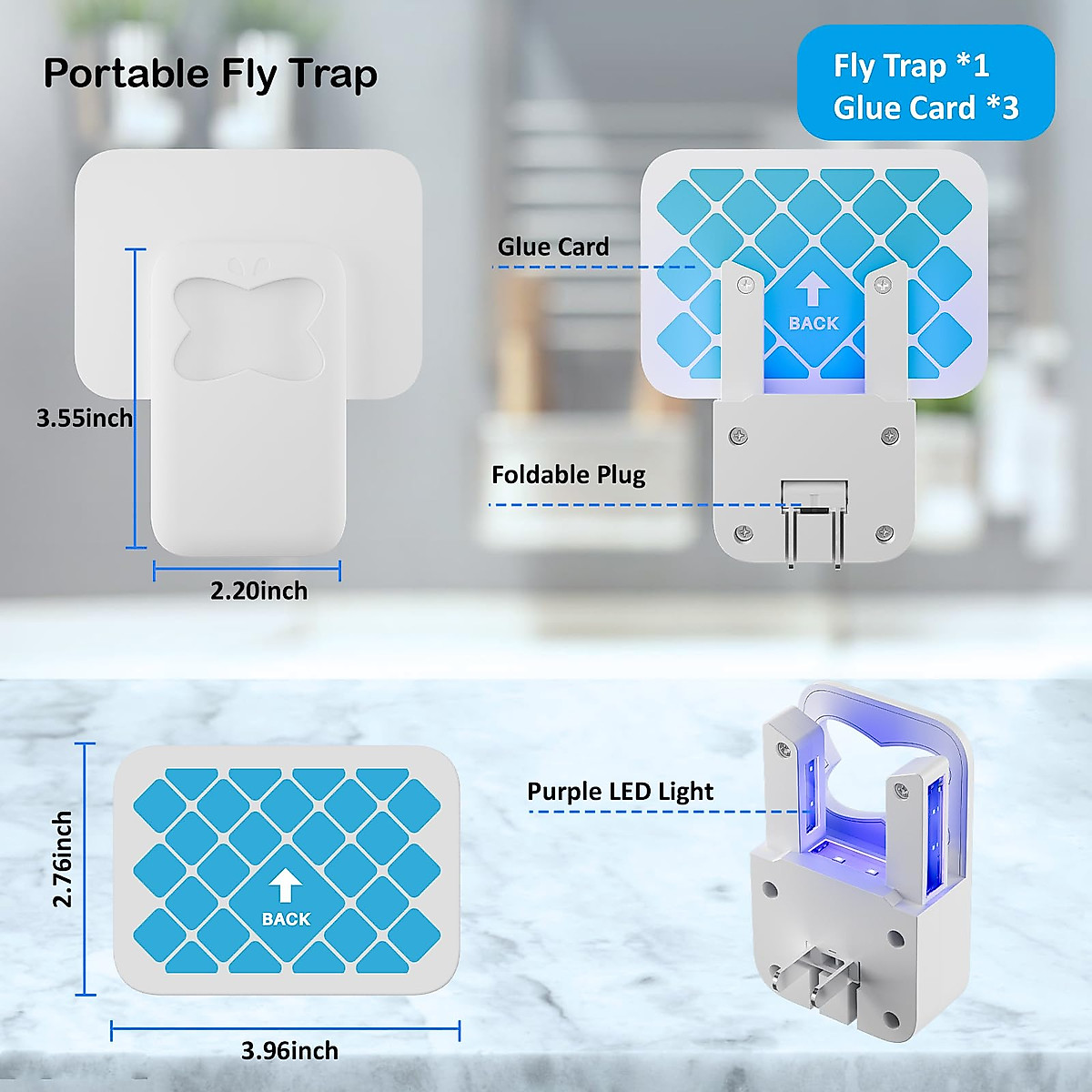 Portable Fly Trap

Fly Trap *1
Glue Card *3

3.55inch

2.20inch

Glue Card

BACK

Foldable Plug

2.76inch

BACK

3.96inch

Purple LED Light