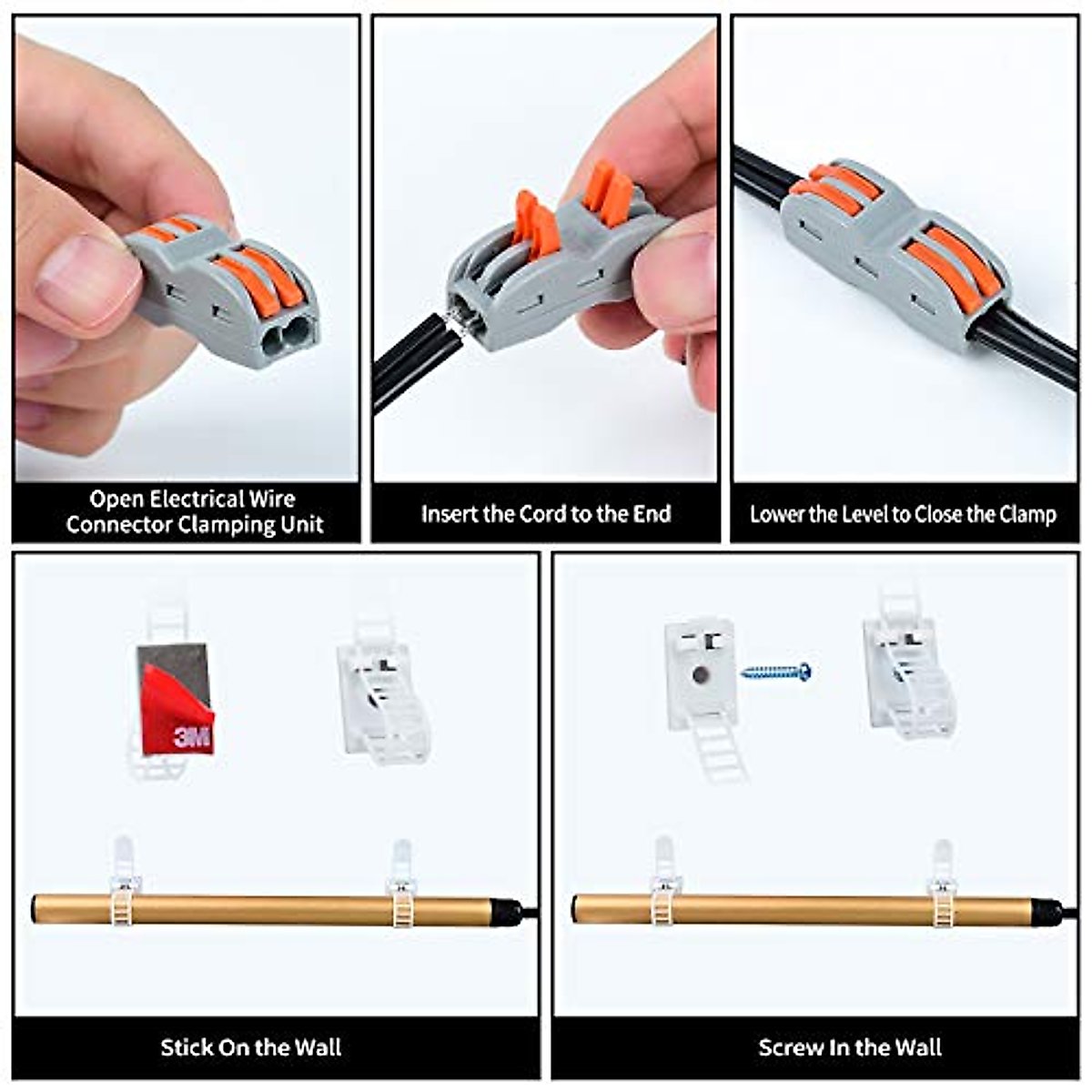 Open Electrical Wire Connector Clamping Unit

Insert the Cord to the End

Lower the Level to Close the Clamp

3M

Stick On the Wall

Screw In the Wall