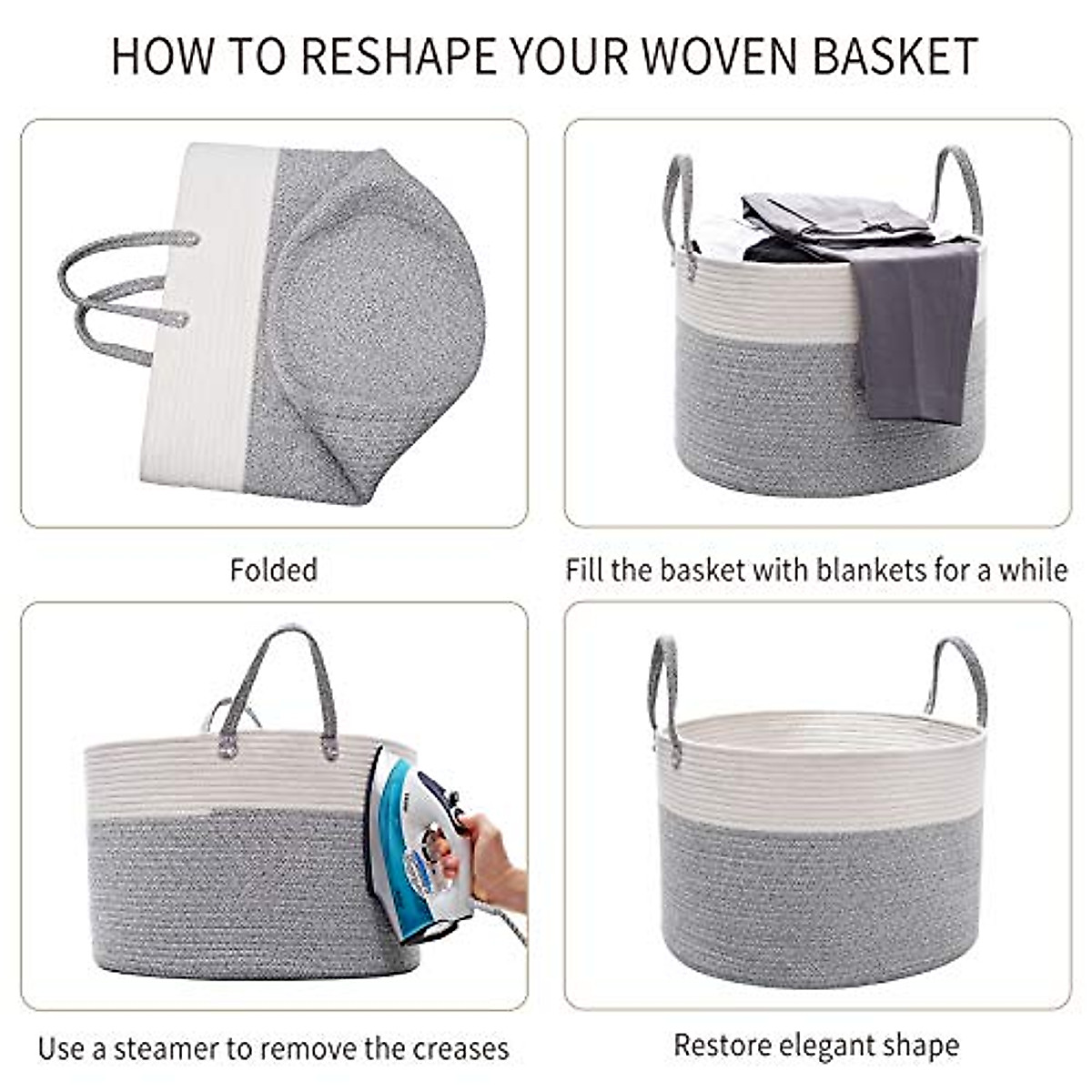 HOW TO RESHAPE YOUR WOVEN BASKET

Folded

Fill the basket with blankets for a while

Use a steamer to remove the creases

Restore elegant shape