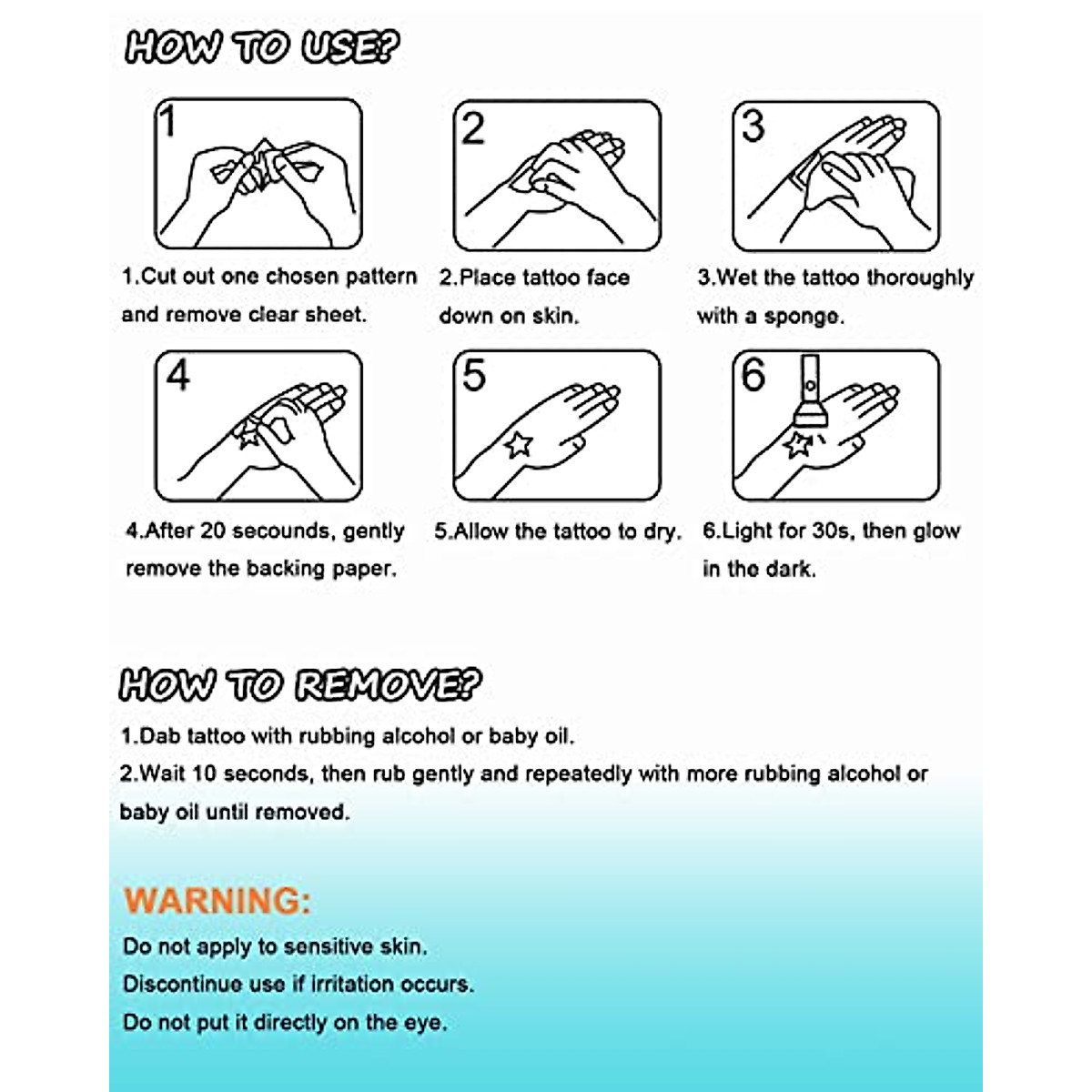 HOW TO USE?

1

2

3

1.Cut out one chosen pattern and remove clear sheet.

2.Place tattoo face down on skin.

3.Wet the tattoo thoroughly with a sponge.

4

5

6

4.After 20 secounds, gently remove the backing paper.

5.Allow the tattoo to dry.

6.Light for 30s, then glow in the dark.

HOW TO REMOVE?

1.Dab tattoo with rubbing alcohol or baby oil.

2.Wait 10 seconds, then rub gently and repeatedly with more rubbing alcohol or baby oil until removed.

WARNING:

Do not apply to sensitive skin.

Discontinue use if irritation occurs.

Do not put it directly on the eye.