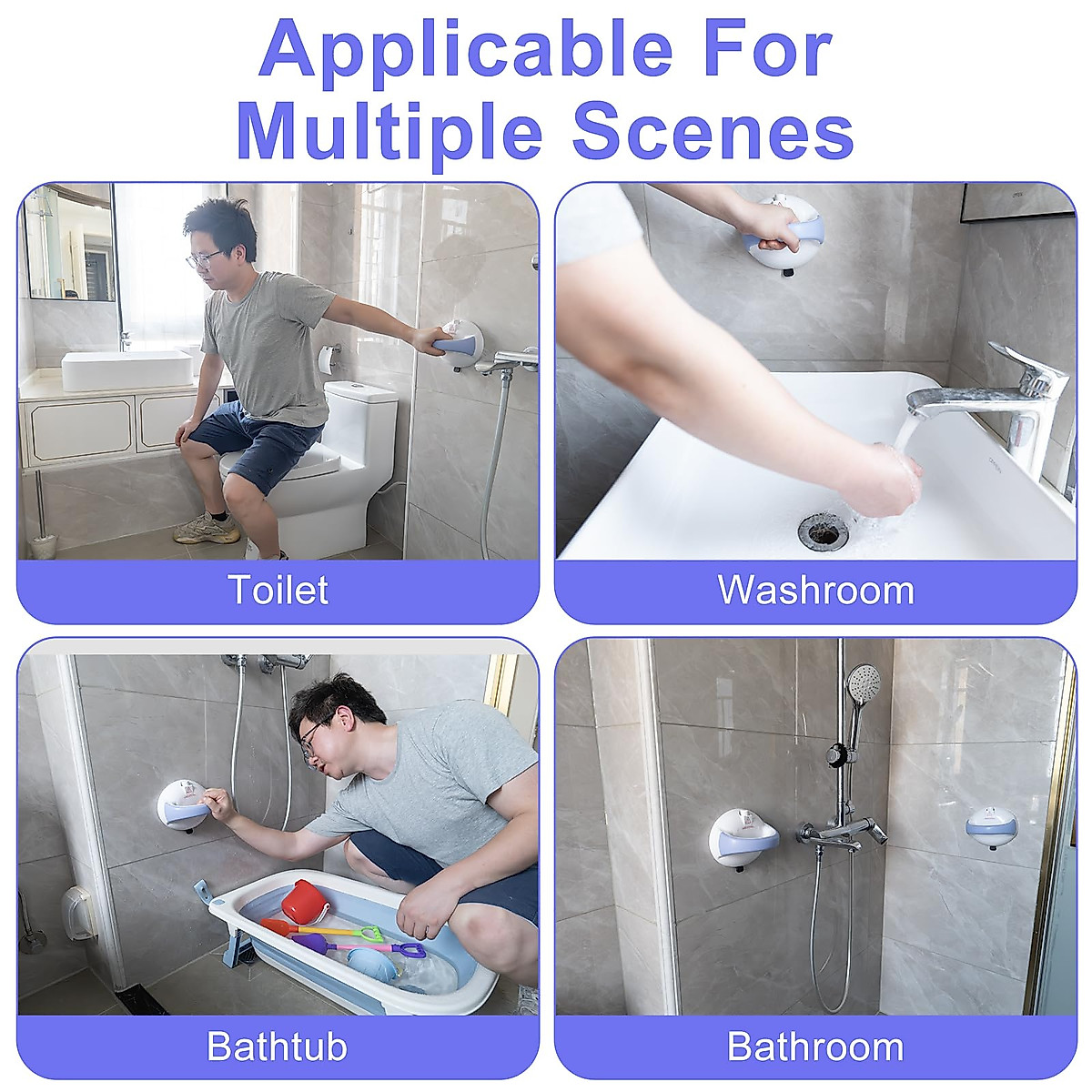 Applicable For Multiple Scenes

Toilet

Washroom

Bathtub

Bathroom