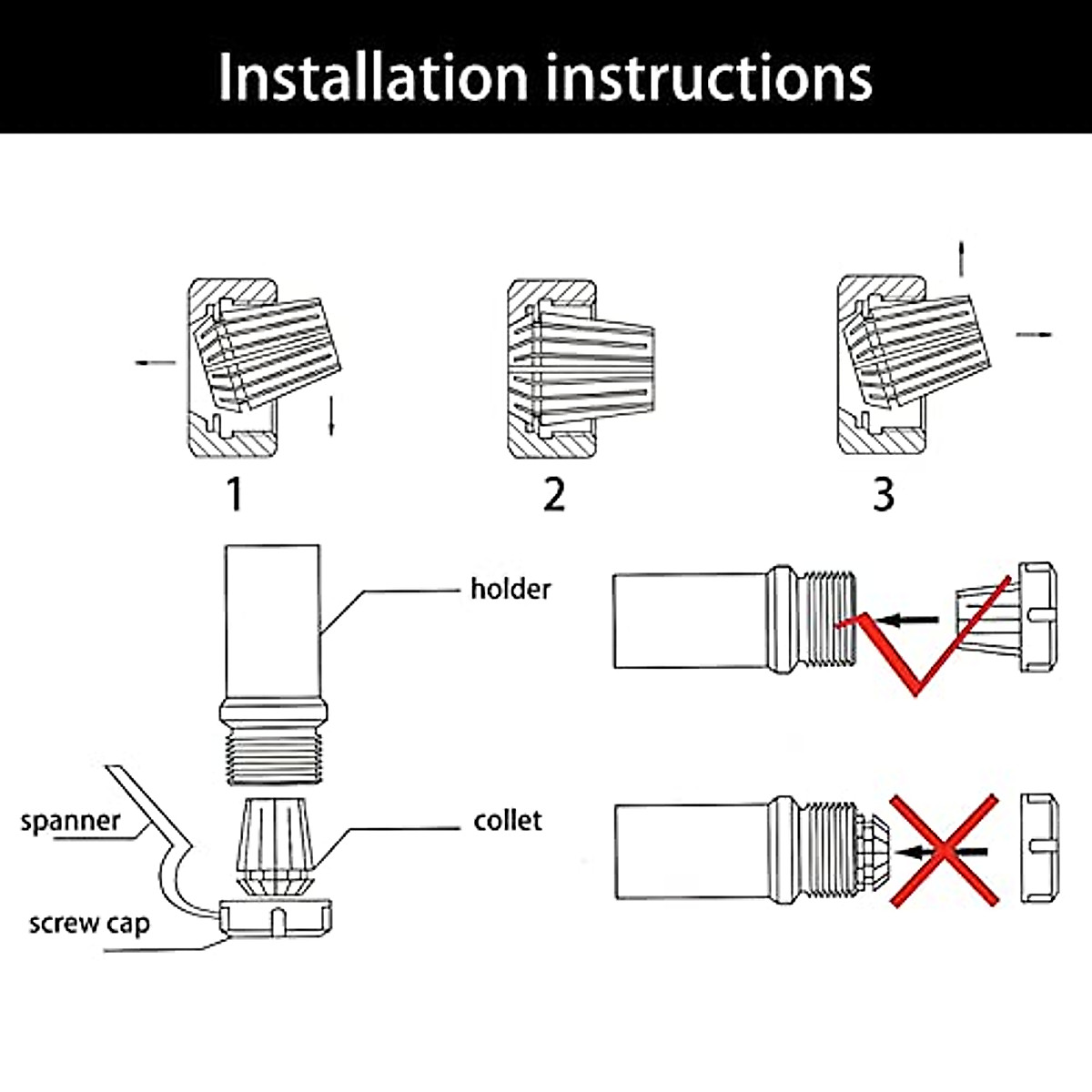 Installation instructions

1

2

3

holder

spanner

collet

screw cap