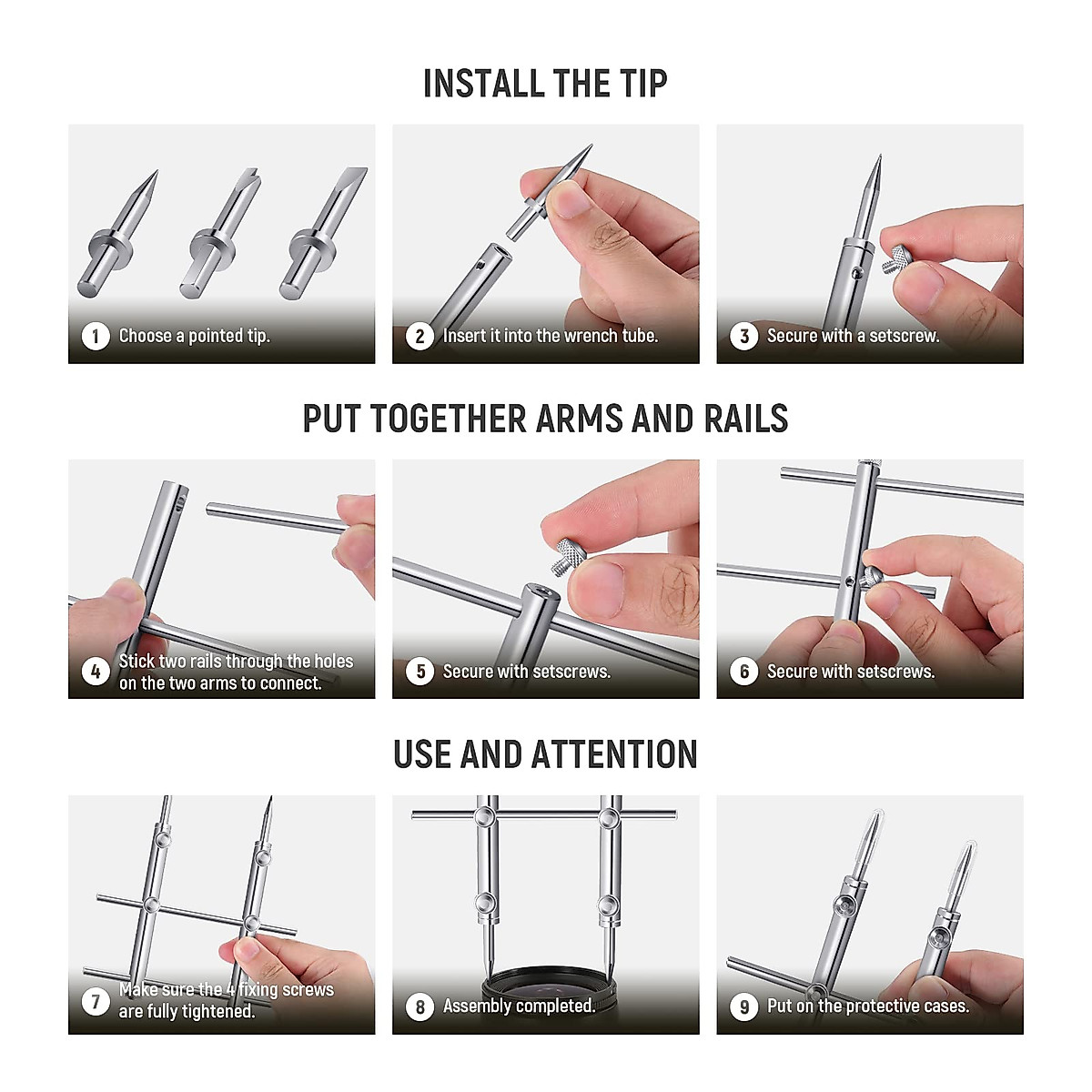 INSTALL THE TIP

1 Choose a pointed tip.

2 Insert it into the wrench tube.

3 Secure with a setscrew.

PUT TOGETHER ARMS AND RAILS

4 Stick two rails through the holes on the two arms to connect.

5 Secure with setscrews.

6 Secure with setscrews.

USE AND ATTENTION

7 Make sure the 4 fixing screws are fully tightened.

8 Assembly completed.

9 Put on the protective cases.