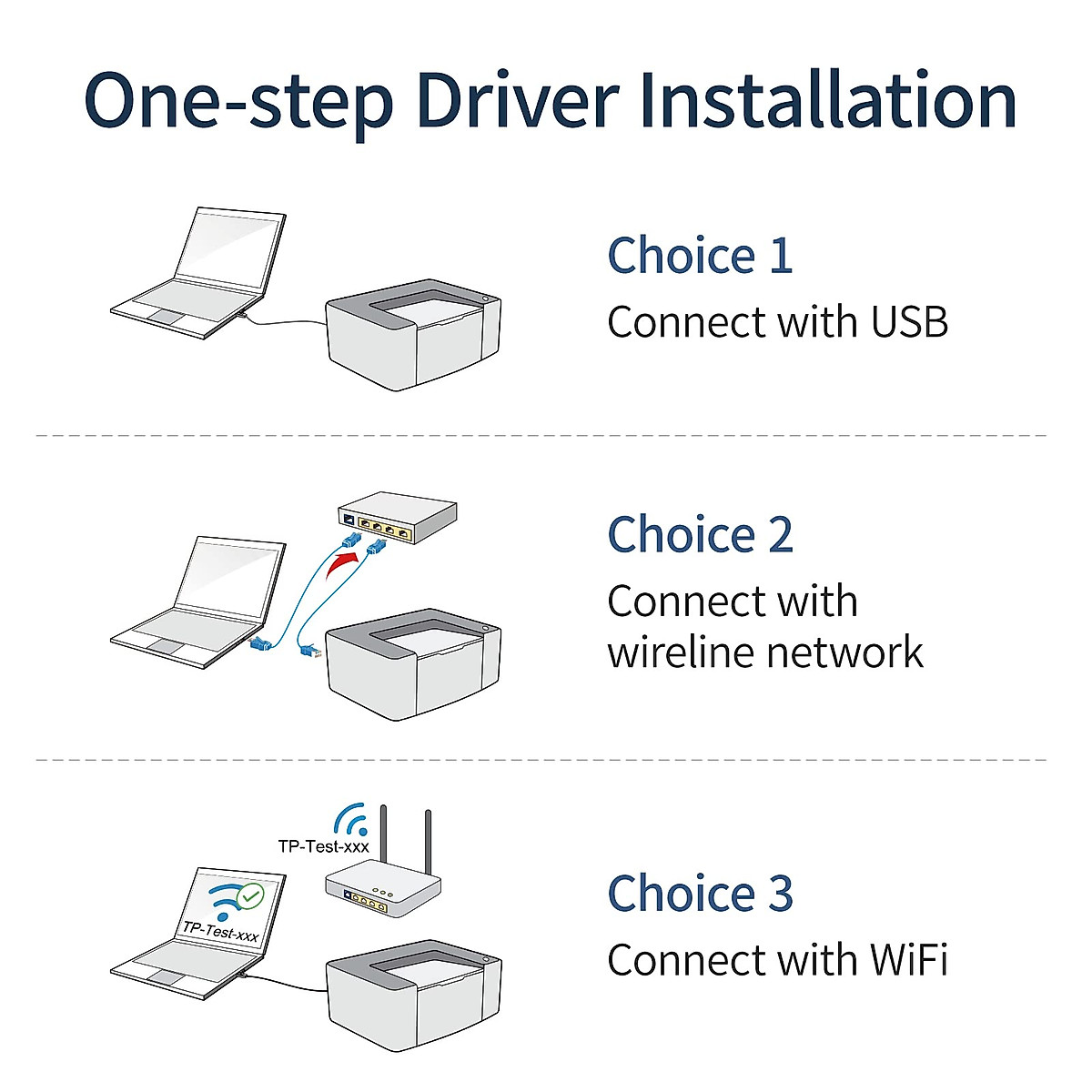 One-step Driver Installation

Choice 1
Connect with USB

Choice 2
Connect with wireline network

TP-Test-xxx

TP-Test-xxx

Choice 3
Connect with WiFi