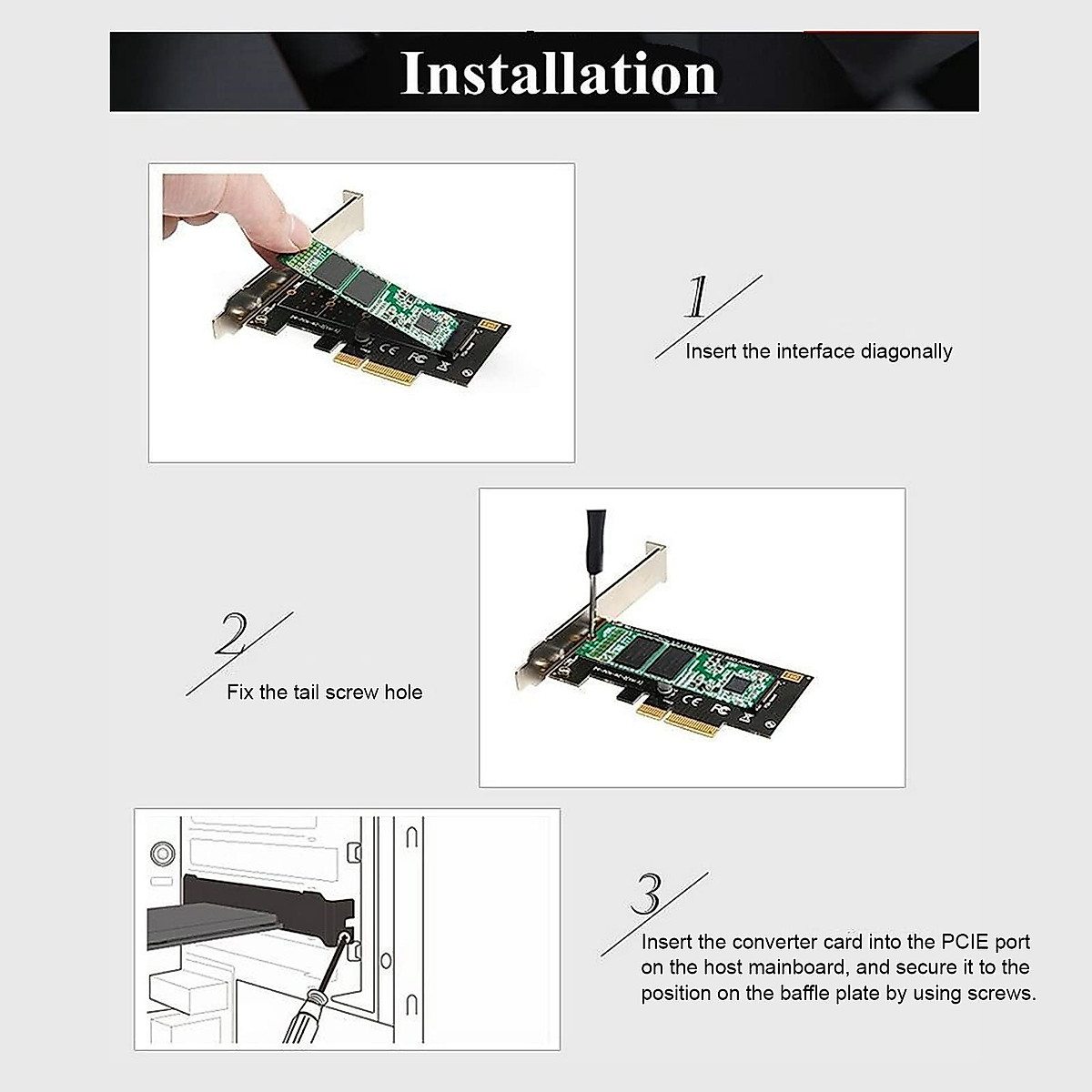 Installation

1
Insert the interface diagonally

2
Fix the tail screw hole

3
Insert the converter card into the PCIE port on the host mainboard, and secure it to the position on the baffle plate by using screws.