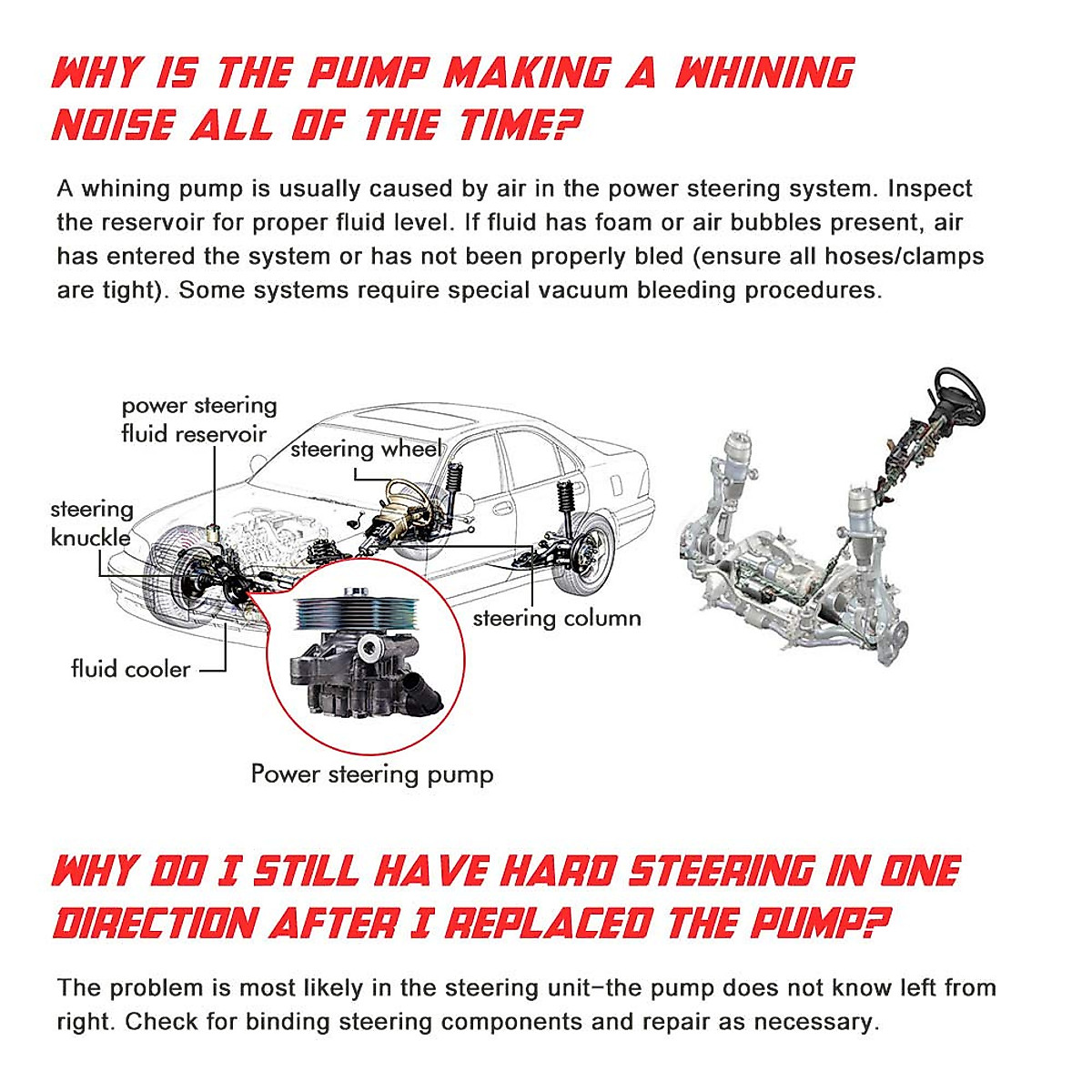 WHY IS THE PUMP MAKING A WHINING NOISE ALL OF THE TIME?

A whining pump is usually caused by air in the power steering system. Inspect the reservoir for proper fluid level. If fluid has foam or air bubbles present, air has entered the system or has not been properly bled (ensure all hoses/clamps are tight). Some systems require special vacuum bleeding procedures.

power steering fluid reservoir

steering wheel

steering knuckle

steering column

fluid cooler

Power steering pump

WHY DO I STILL HAVE HARD STEERING IN ONE DIRECTION AFTER I REPLACED THE PUMP?

The problem is most likely in the steering unit–the pump does not know left from right. Check for binding steering components and repair as necessary.