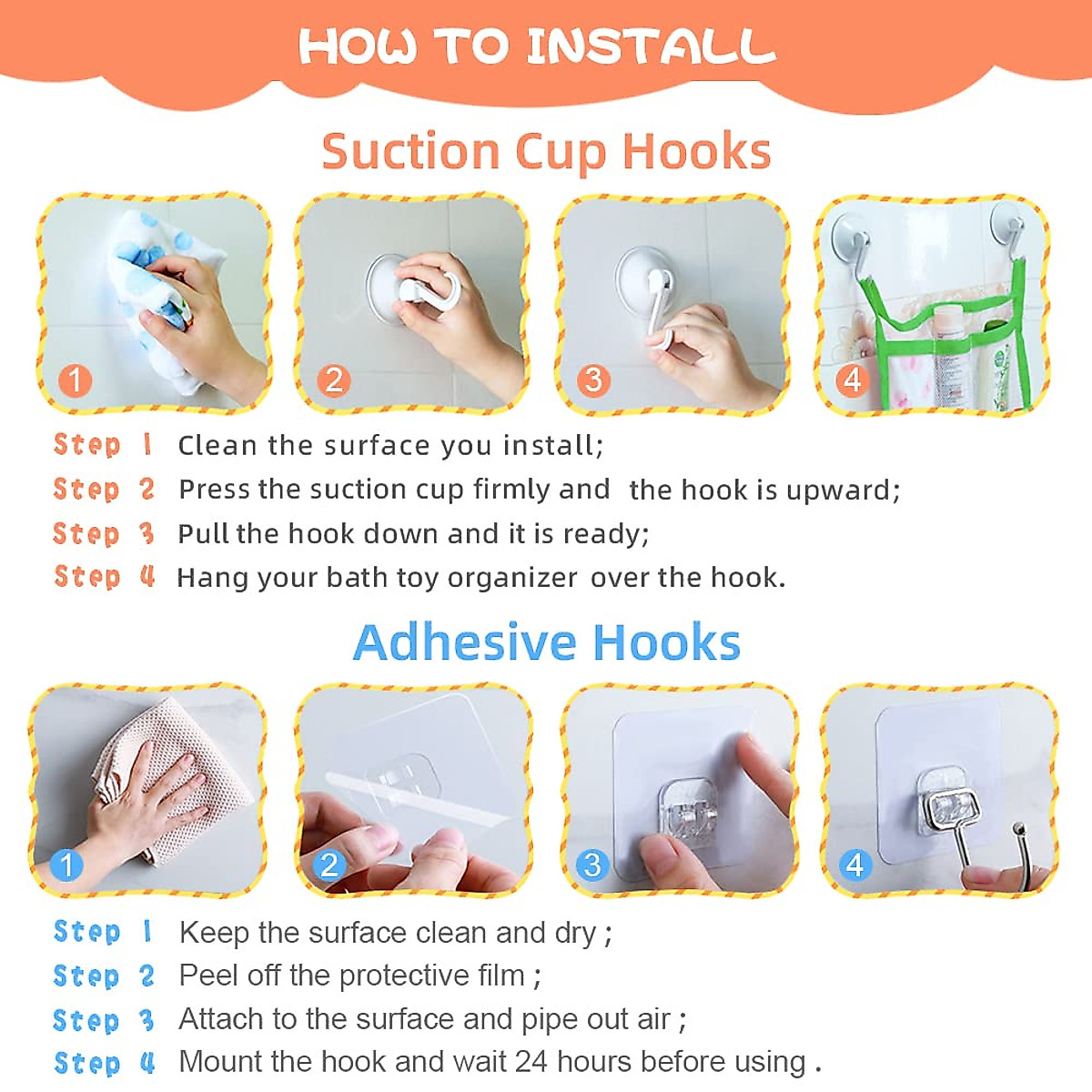 HOW TO INSTALL

Suction Cup Hooks

1 2 3 4

Step 1 Clean the surface you install;
Step 2 Press the suction cup firmly and the hook is upward;
Step 3 Pull the hook down and it is ready;
Step 4 Hang your bath toy organizer over the hook.

Adhesive Hooks

1 2 3 4

Step 1 Keep the surface clean and dry ;
Step 2 Peel off the protective film ;
Step 3 Attach to the surface and pipe out air ;
Step 4 Mount the hook and wait 24 hours before using .