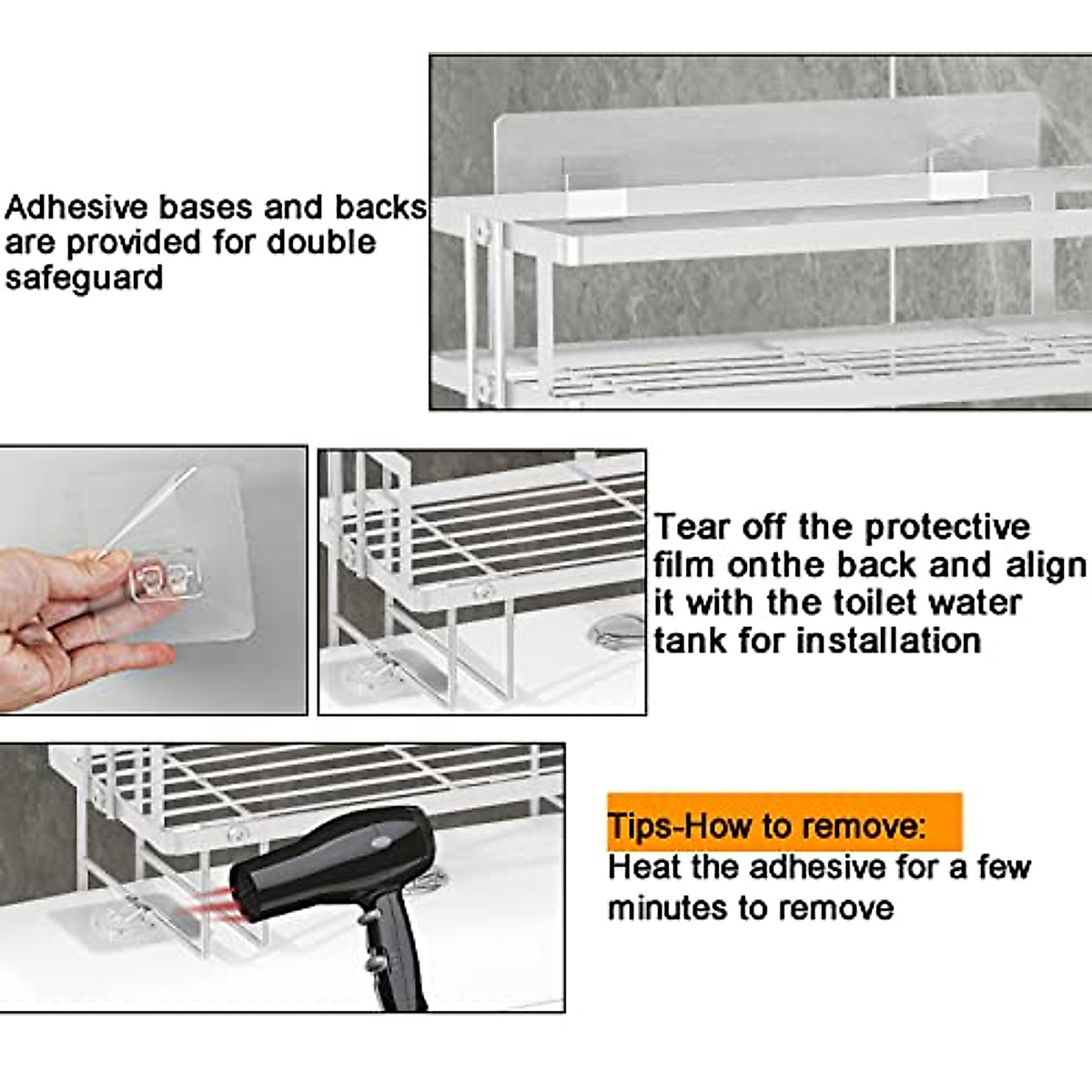 Adhesive bases and backs are provided for double safeguard

Tear off the protective film onthe back and align it with the toilet water tank for installation

Tips-How to remove:
Heat the adhesive for a few minutes to remove