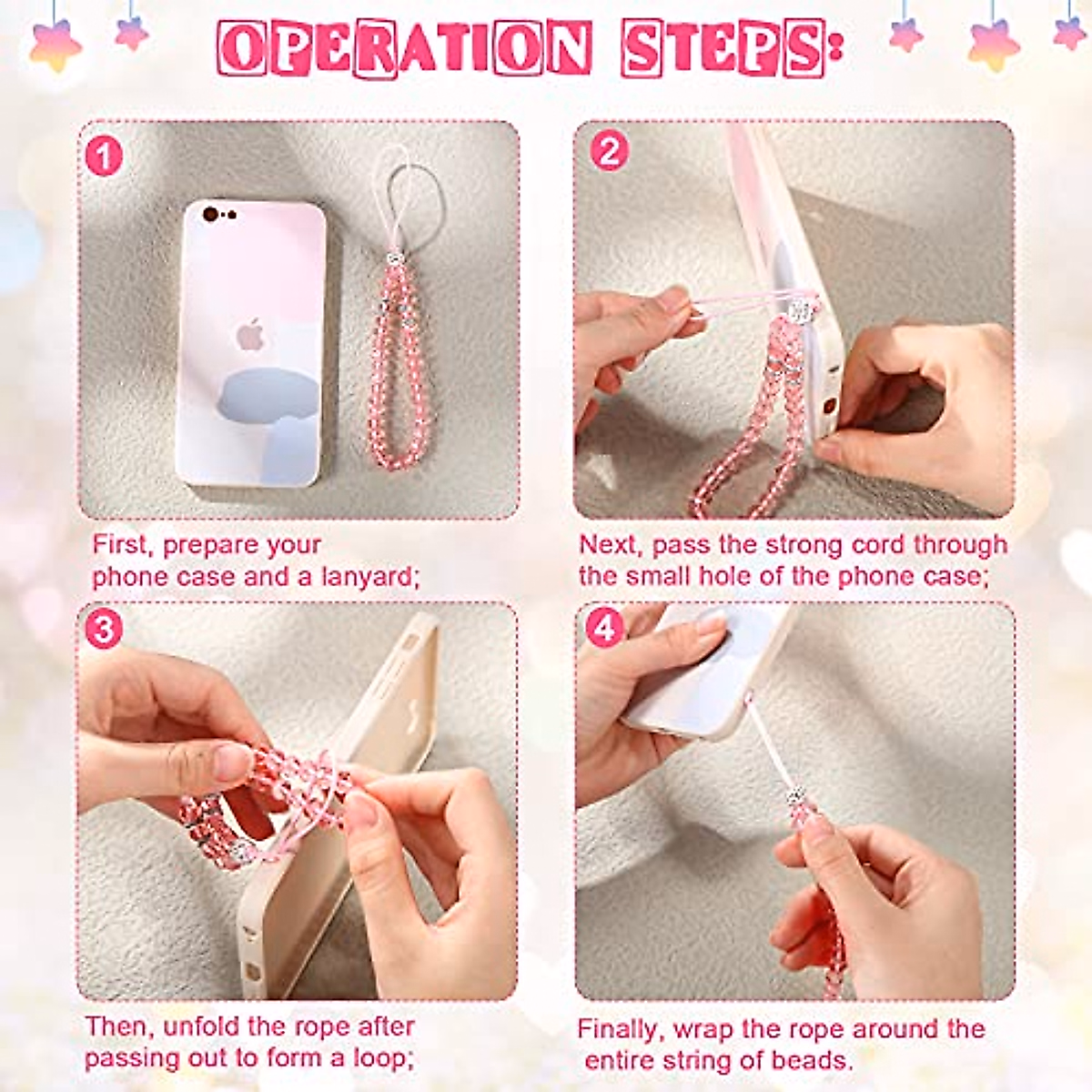 OPERATION STEPS:

1

First, prepare your phone case and a lanyard;

2

Next, pass the strong cord through the small hole of the phone case;

3

Then, unfold the rope after passing out to form a loop;

4

Finally, wrap the rope around the entire string of beads.