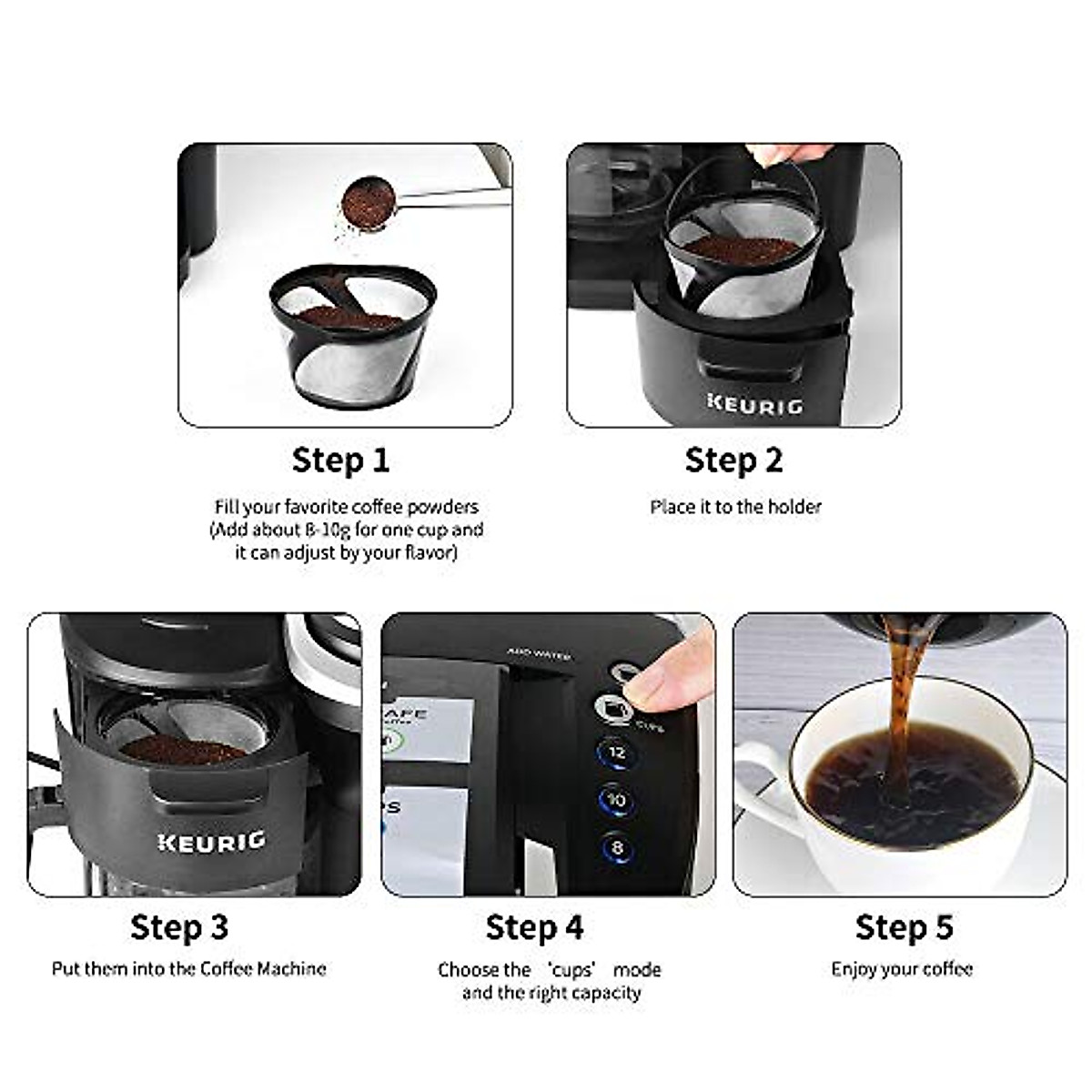 KEURIG

Step 1

Fill your favorite coffee powders (Add about 8-10g for one cup and it can adjust by your flavor)

Step 2

Place it to the holder

KEURIG

ADD WATER

CUPS

12

10

8

Step 3

Put them into the Coffee Machine

Step 4

Choose the 'cups' mode and the right capacity

Step 5

Enjoy your coffee